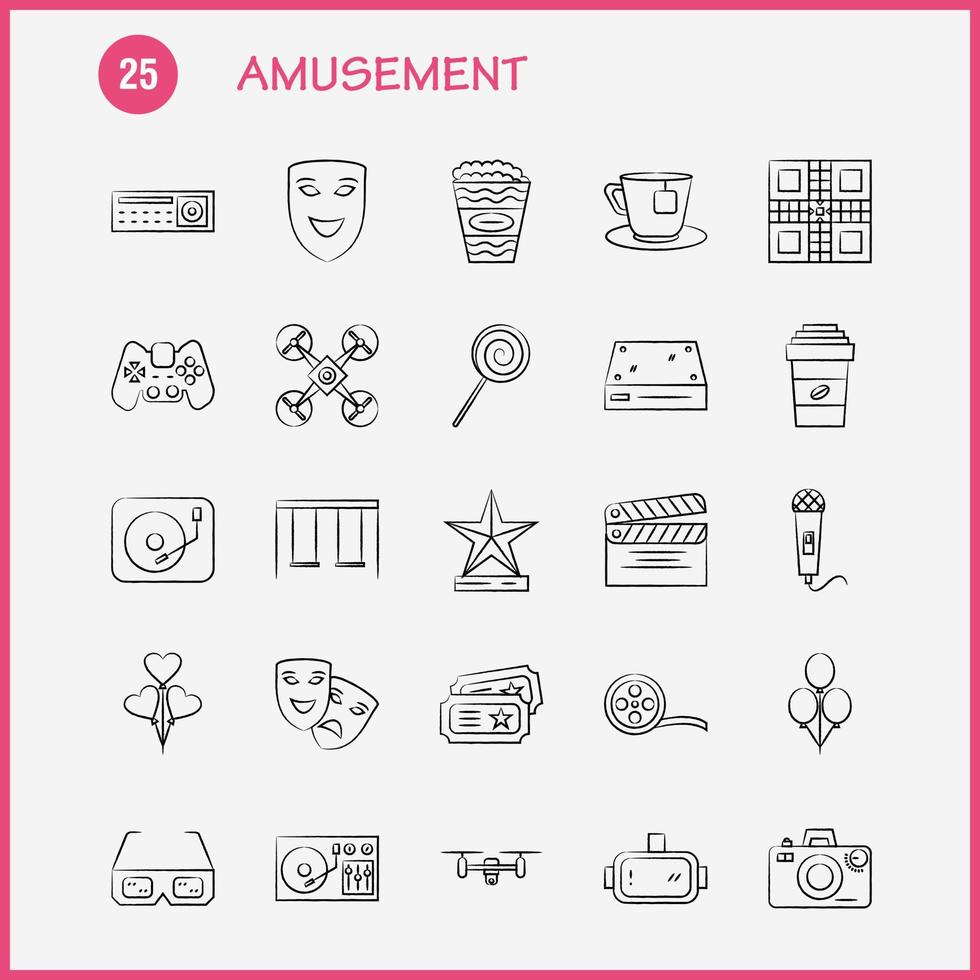 25
AMUSEMENT