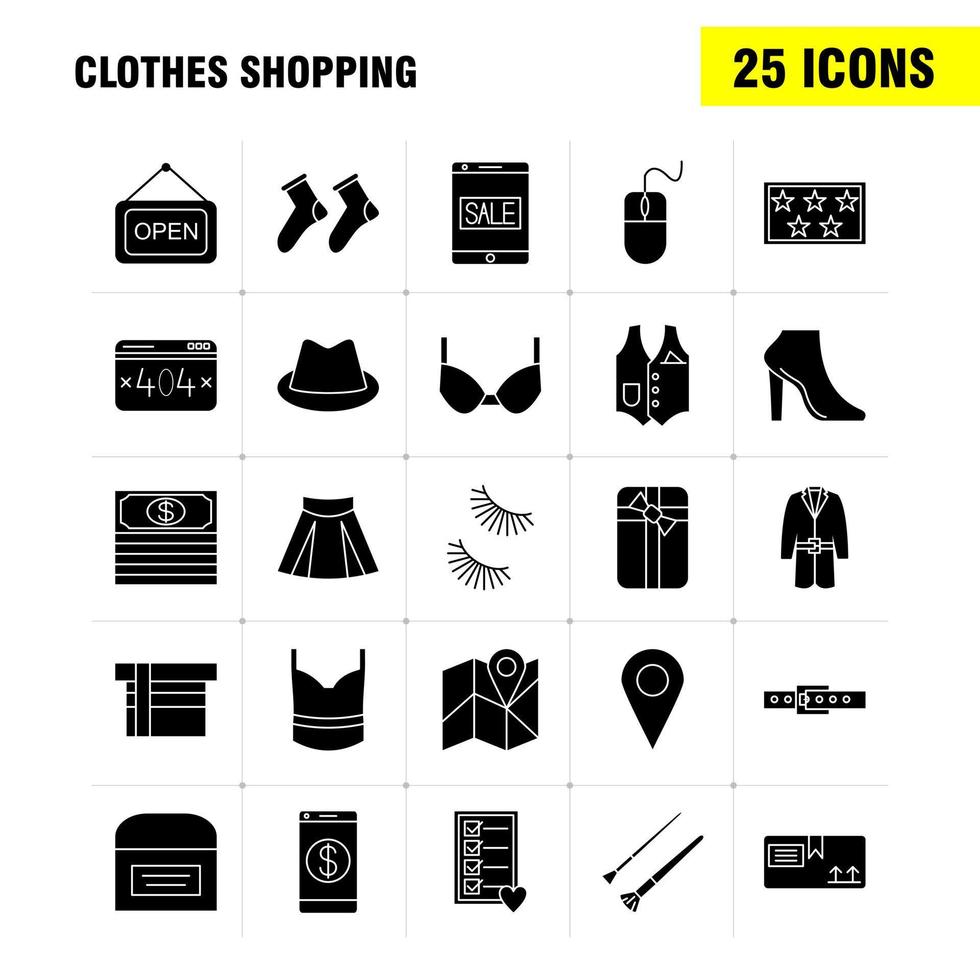 CLOTHES SHOPPING

25 ICONS

OPEN

SALE

×404×

$

$