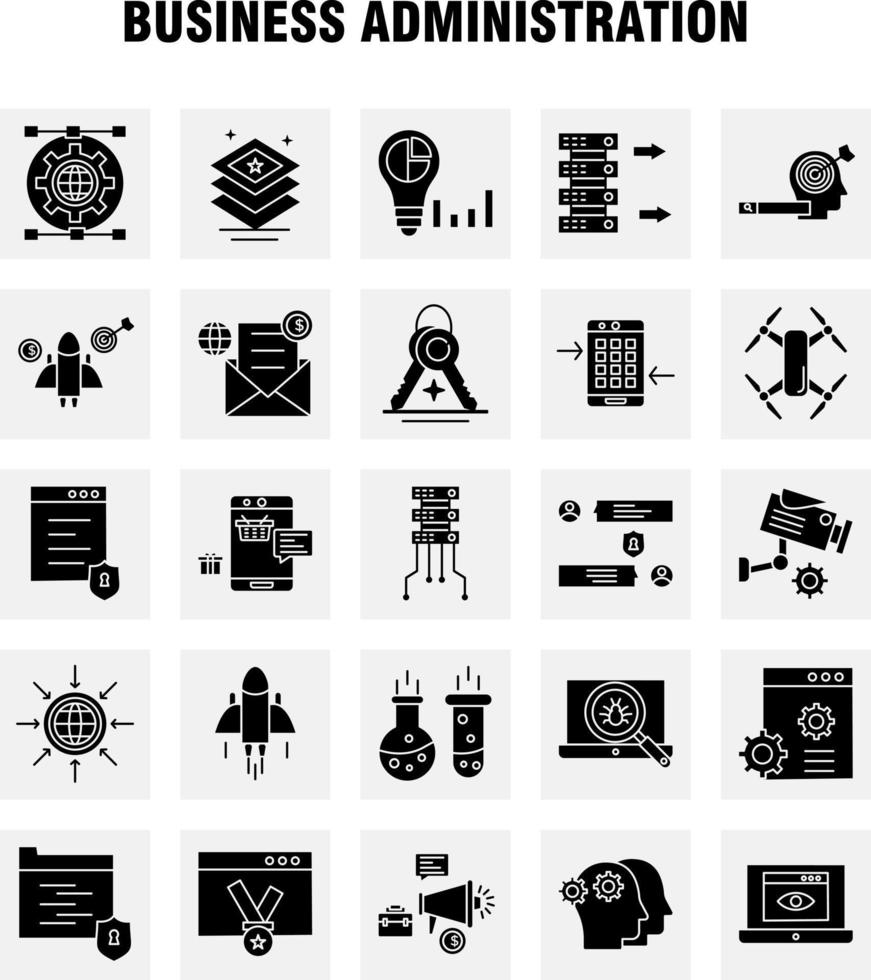 BUSINESS ADMINISTRATION