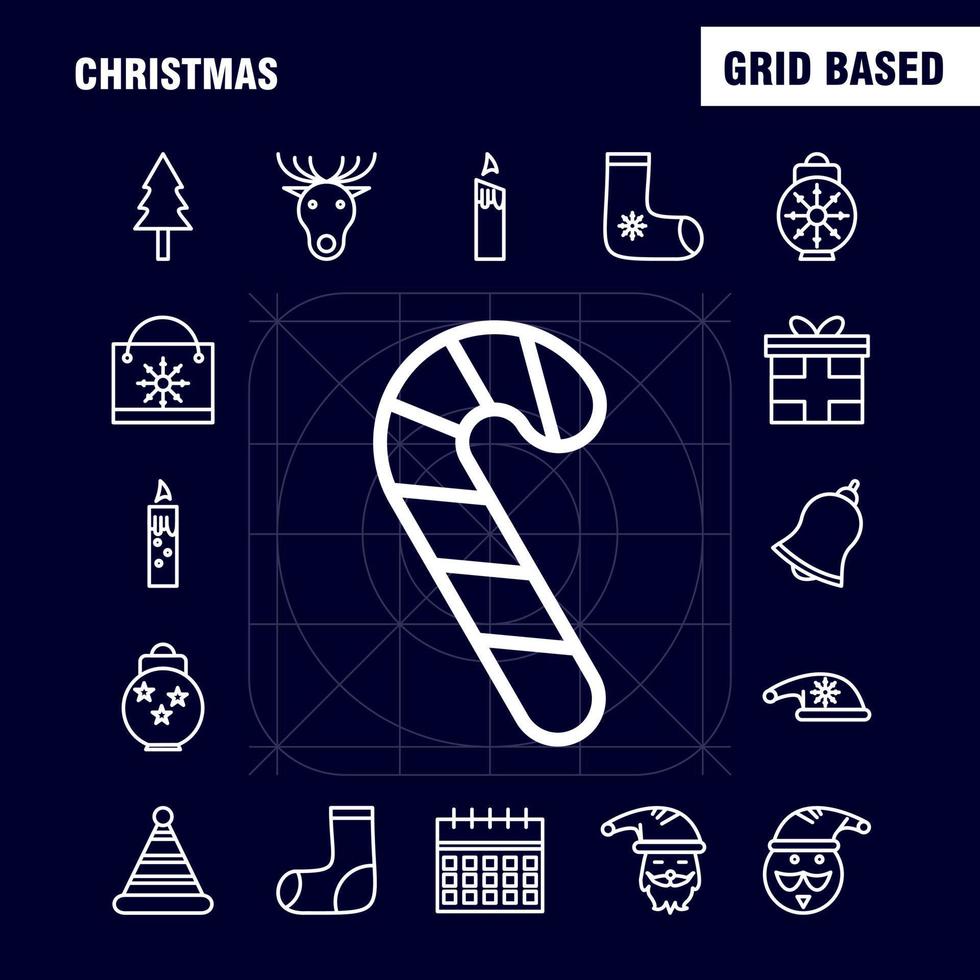 CHRISTMAS

GRID BASED