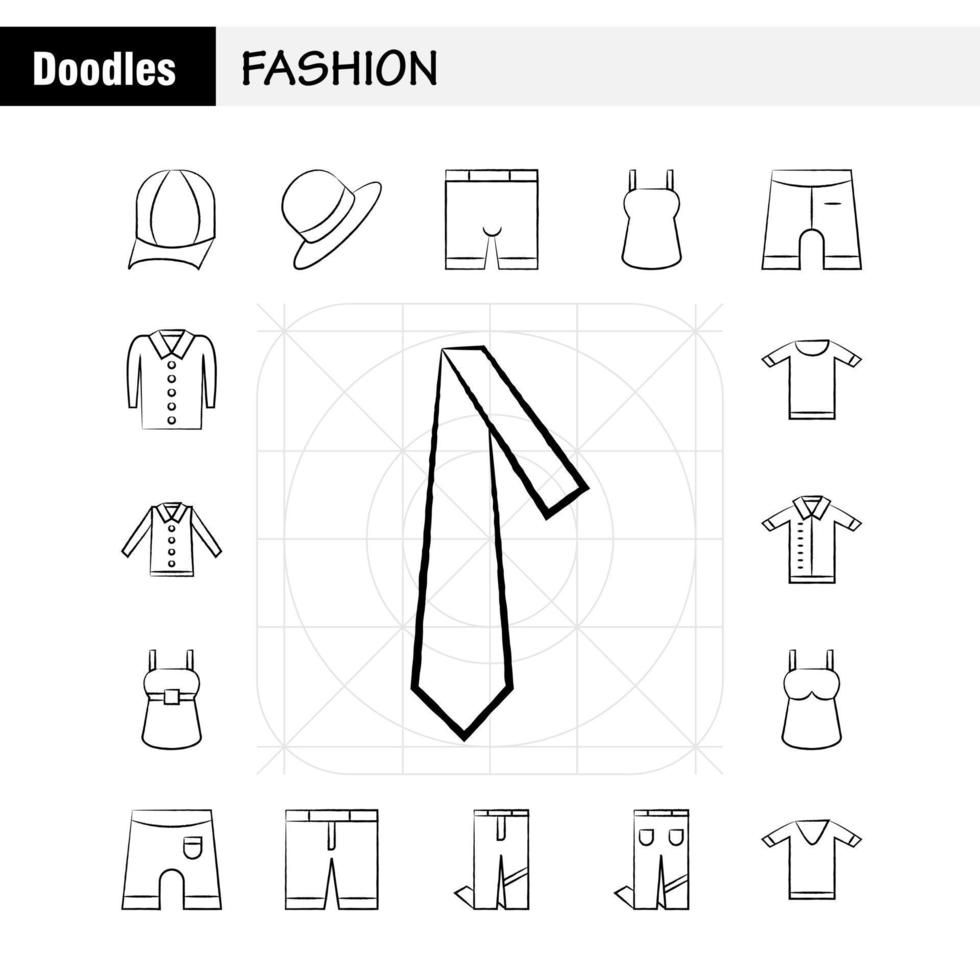 Doodles FASHION