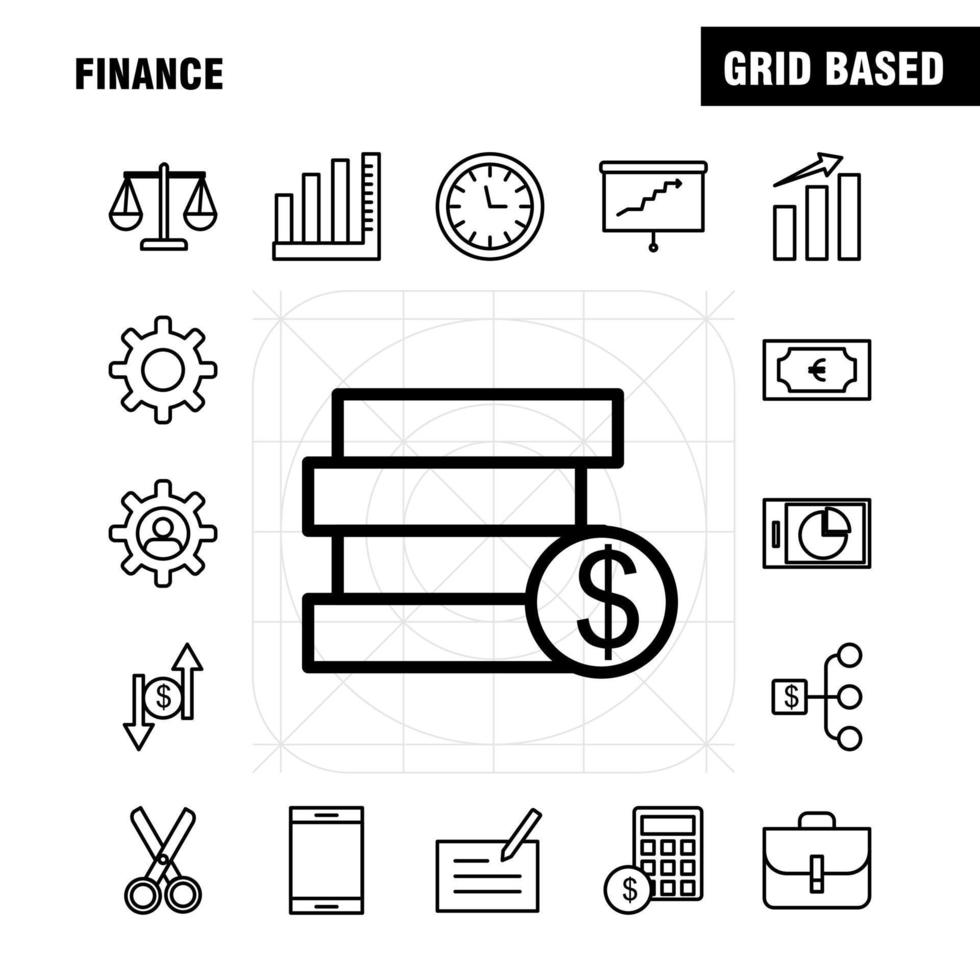 FINANCE

GRID BASED

€

$

$

$

$