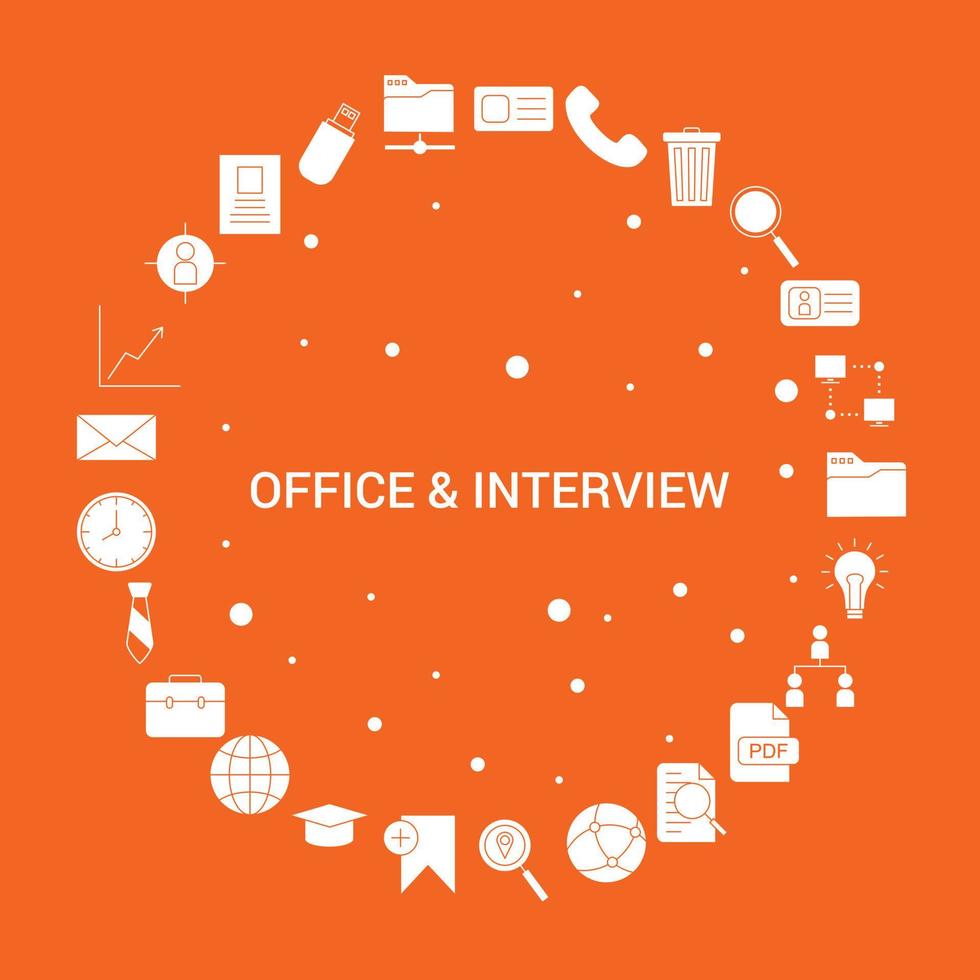 OFFICE & INTERVIEW

PDF