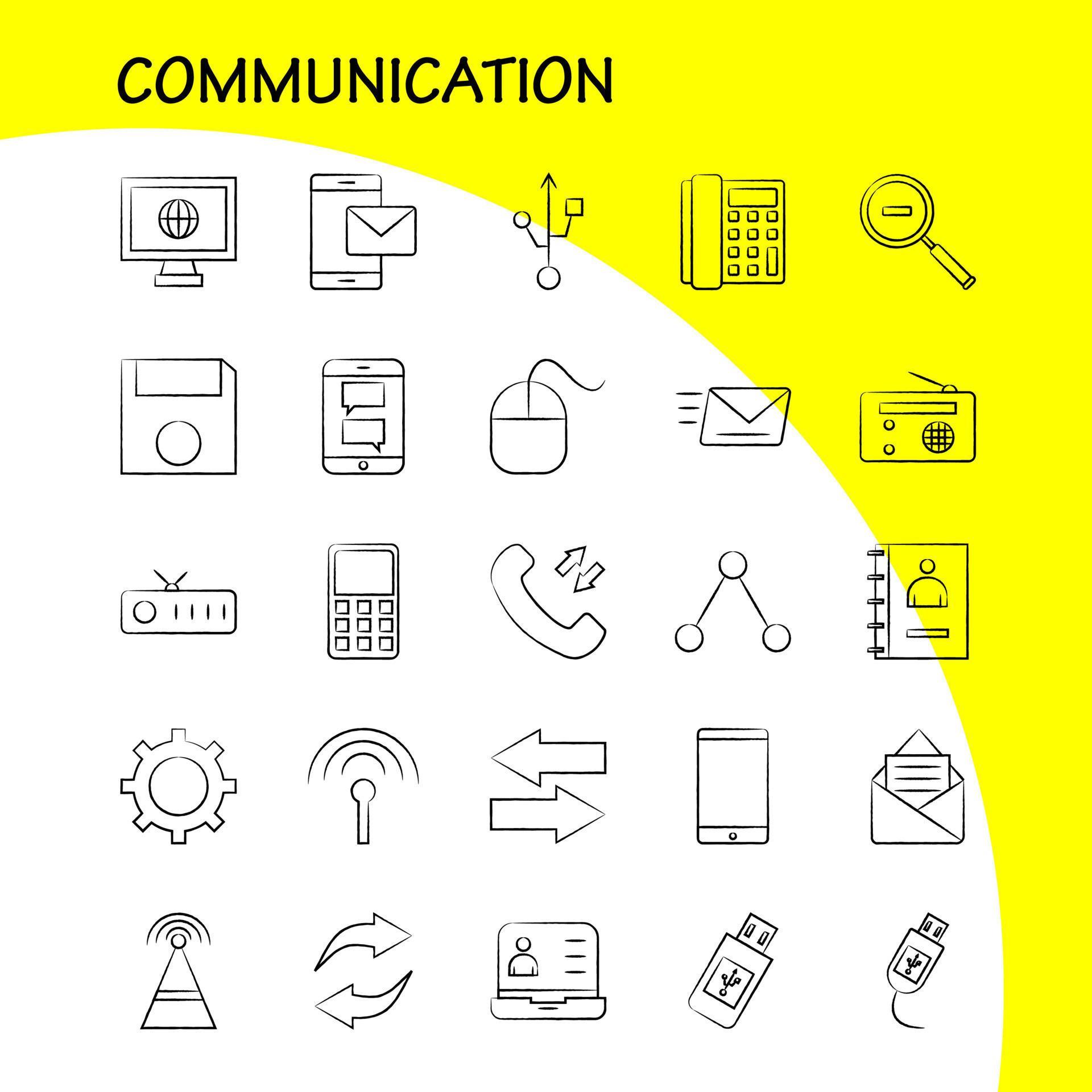 COMMUNICATION