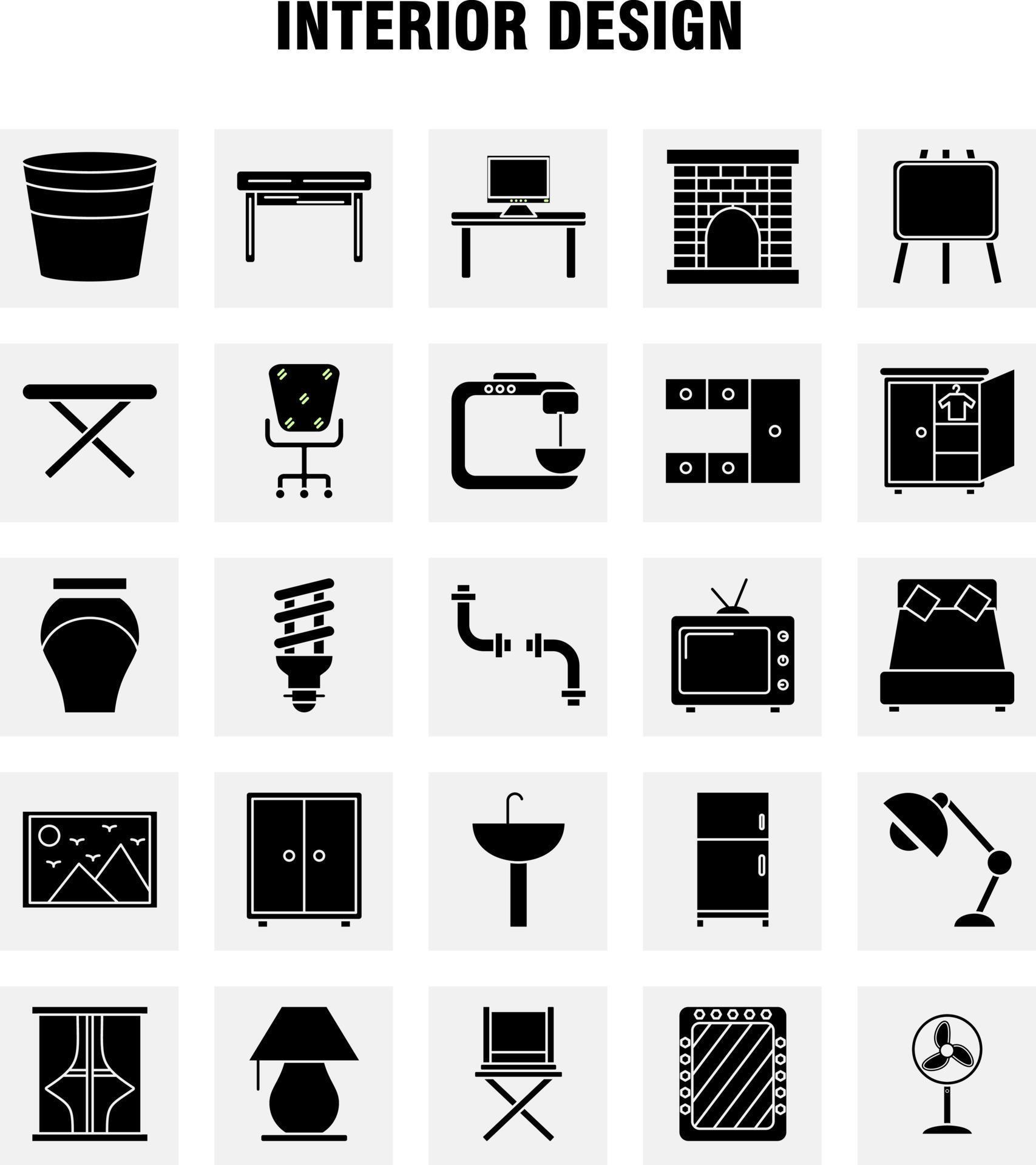 INTERIOR DESIGN