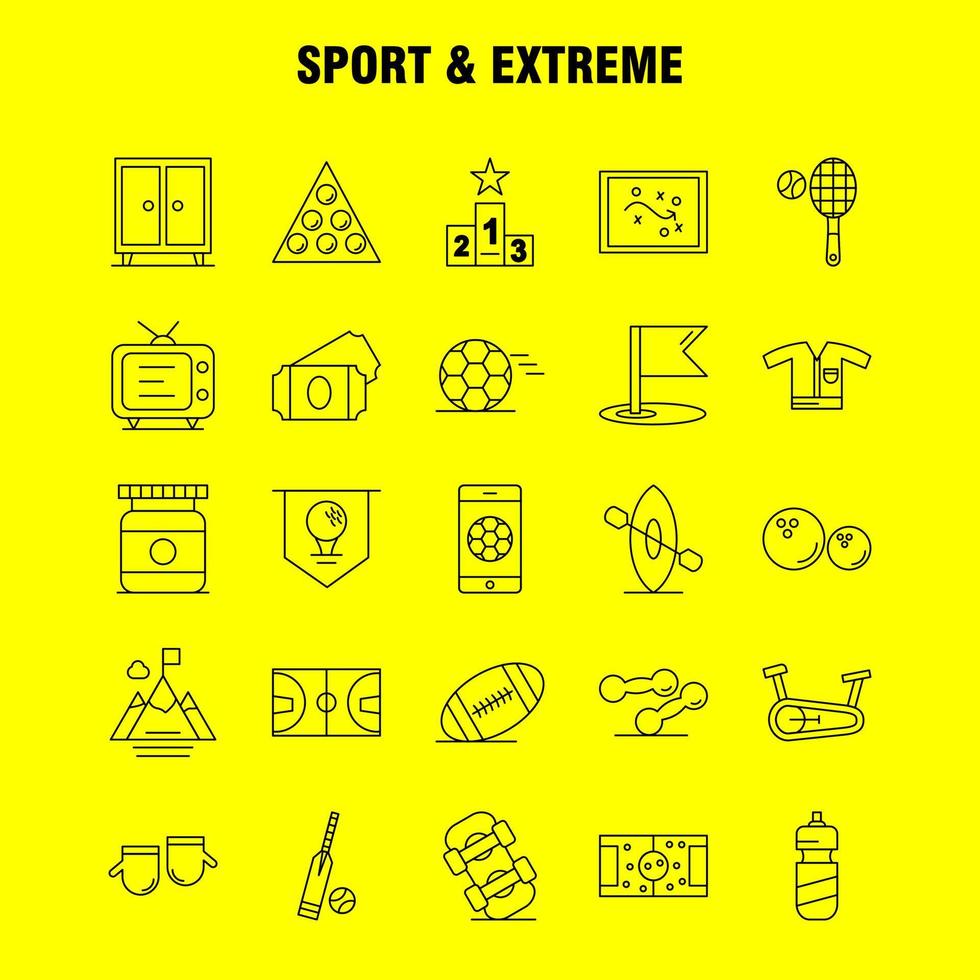 SPORT & EXTREME

2 1 3