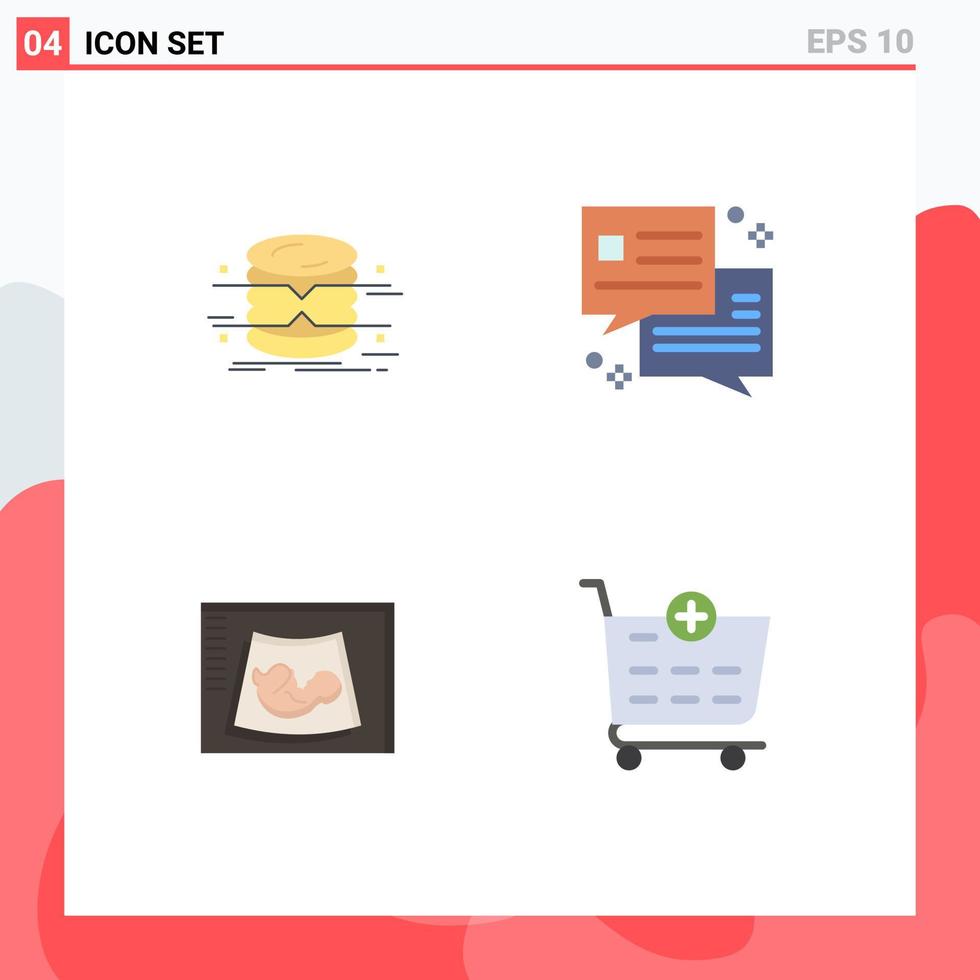 04 ICON SET EPS 10