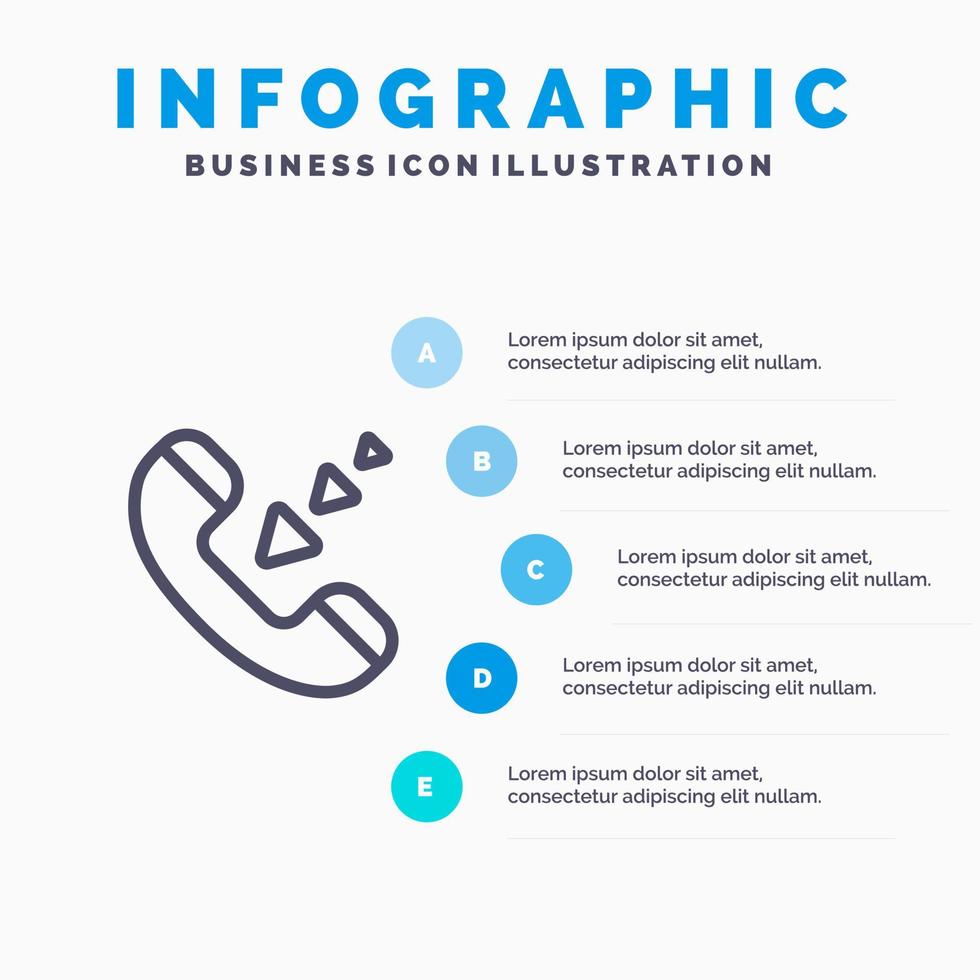 INFOGRAPHIC
BUSINESS ICON ILLUSTRATION

A
Lorem ipsum dolor sit amet, consectetur adipiscing elit nullam.

B
Lorem ipsum dolor sit amet, consectetur adipiscing elit nullam.

C
Lorem ipsum dolor sit amet, consectetur adipiscing elit nullam.

D
Lorem ipsum dolor sit amet, consectetur adipiscing elit nullam.

E
Lorem ipsum dolor sit amet, consectetur adipiscing elit nullam.