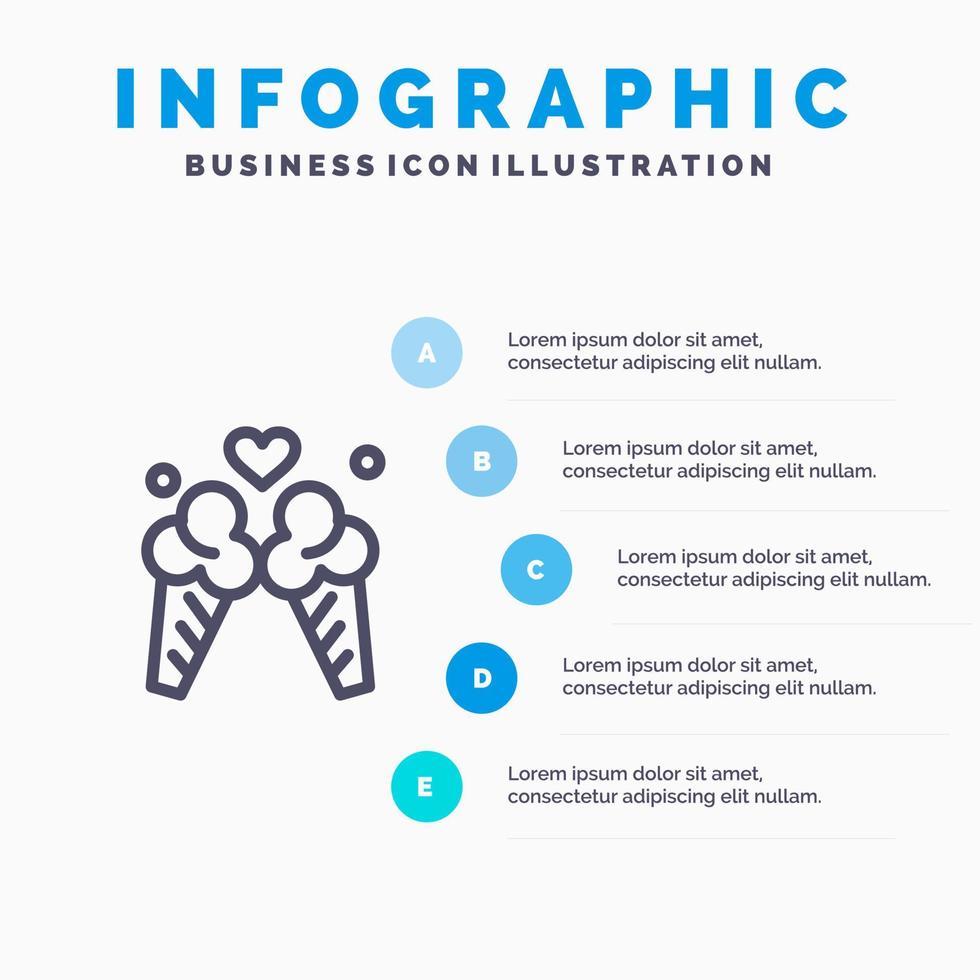 INFOGRAPHIC
BUSINESS ICON ILLUSTRATION

A
Lorem ipsum dolor sit amet, consectetur adipiscing elit nullam.

B
Lorem ipsum dolor sit amet, consectetur adipiscing elit nullam.

C
Lorem ipsum dolor sit amet, consectetur adipiscing elit nullam.

D
Lorem ipsum dolor sit amet, consectetur adipiscing elit nullam.

E
Lorem ipsum dolor sit amet, consectetur adipiscing elit nullam.