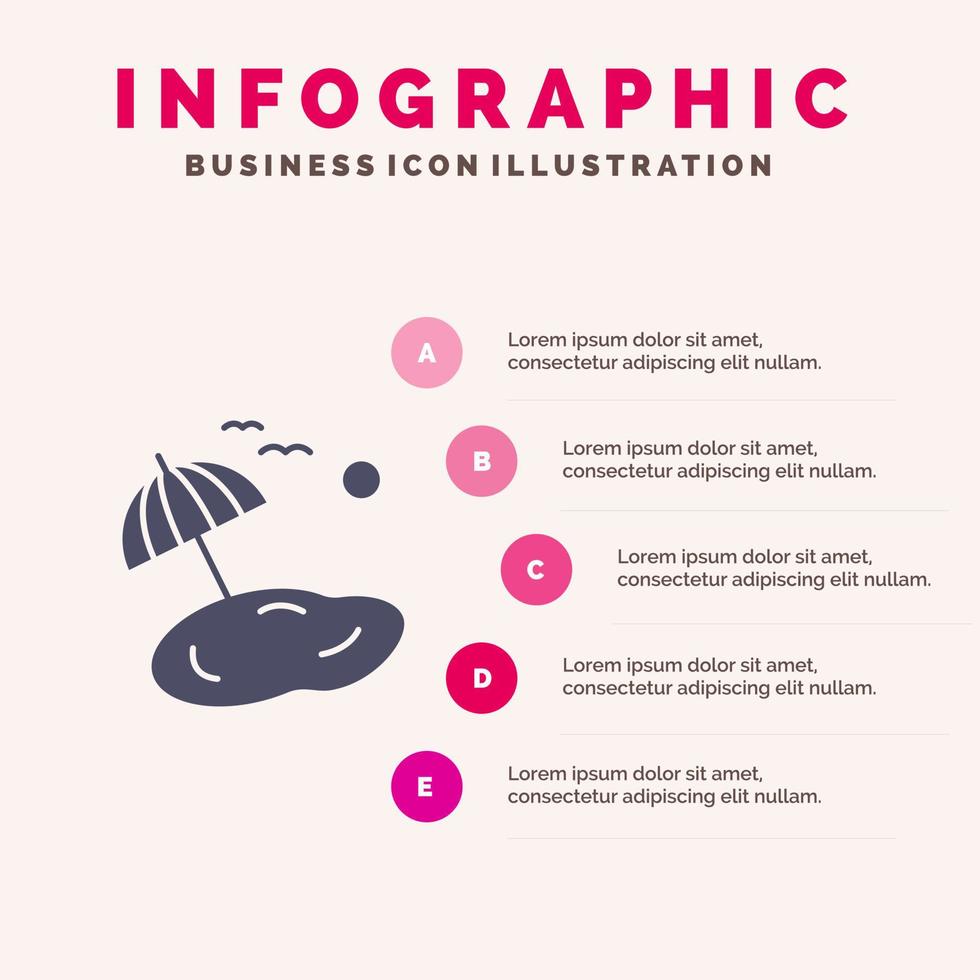 INFOGRAPHIC
BUSINESS ICON ILLUSTRATION

A
Lorem ipsum dolor sit amet, consectetur adipiscing elit nullam.

B
Lorem ipsum dolor sit amet, consectetur adipiscing elit nullam.

C
Lorem ipsum dolor sit amet, consectetur adipiscing elit nullam.

D
Lorem ipsum dolor sit amet, consectetur adipiscing elit nullam.

E
Lorem ipsum dolor sit amet, consectetur adipiscing elit nullam.