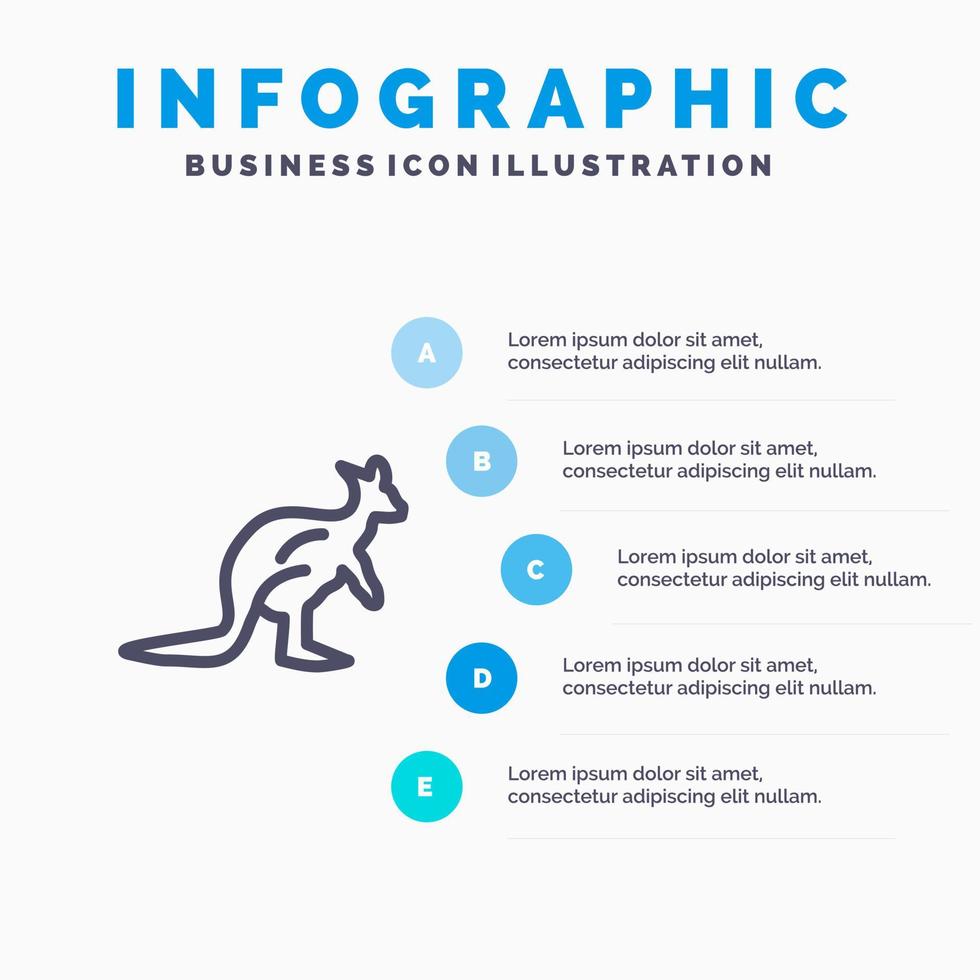 INFOGRAPHIC
BUSINESS ICON ILLUSTRATION

A
Lorem ipsum dolor sit amet, consectetur adipiscing elit nullam.

B
Lorem ipsum dolor sit amet, consectetur adipiscing elit nullam.

C
Lorem ipsum dolor sit amet, consectetur adipiscing elit nullam.

D
Lorem ipsum dolor sit amet, consectetur adipiscing elit nullam.

E
Lorem ipsum dolor sit amet, consectetur adipiscing elit nullam.