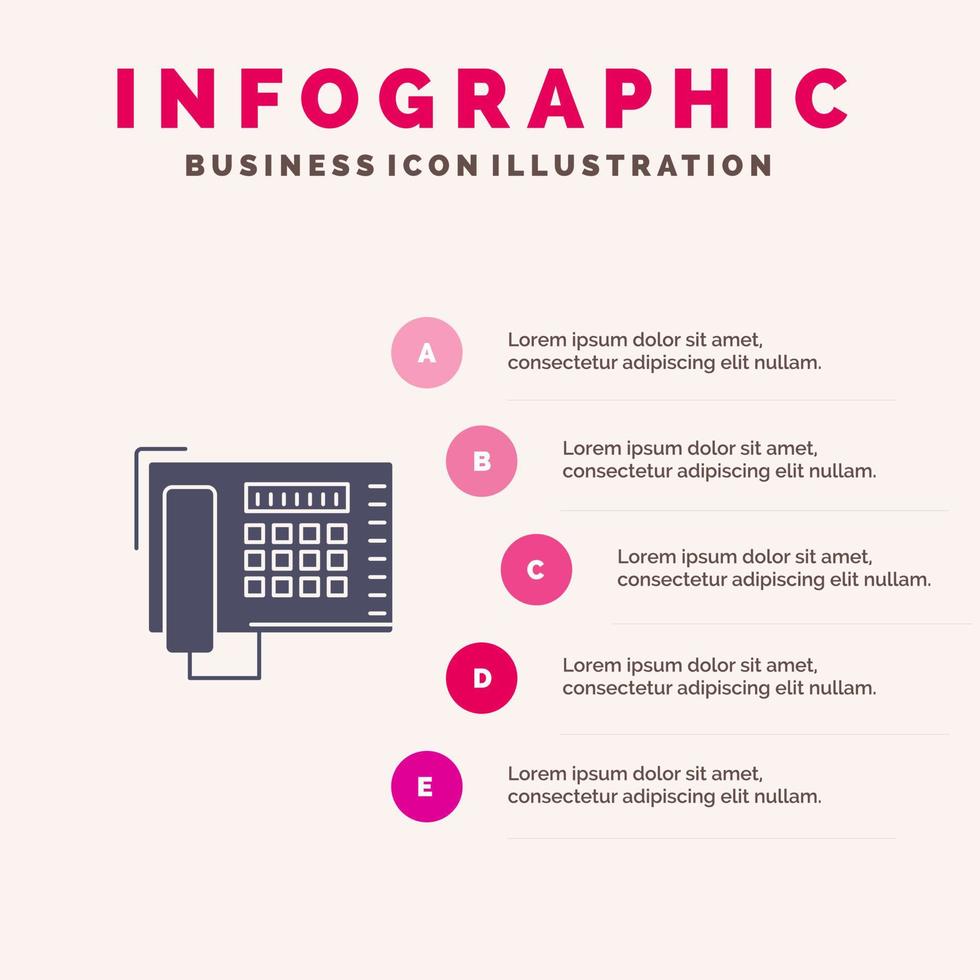 INFOGRAPHIC
BUSINESS ICON ILLUSTRATION

A
Lorem ipsum dolor sit amet, consectetur adipiscing elit nullam.

B
Lorem ipsum dolor sit amet, consectetur adipiscing elit nullam.

C
Lorem ipsum dolor sit amet, consectetur adipiscing elit nullam.

D
Lorem ipsum dolor sit amet, consectetur adipiscing elit nullam.

E
Lorem ipsum dolor sit amet, consectetur adipiscing elit nullam.