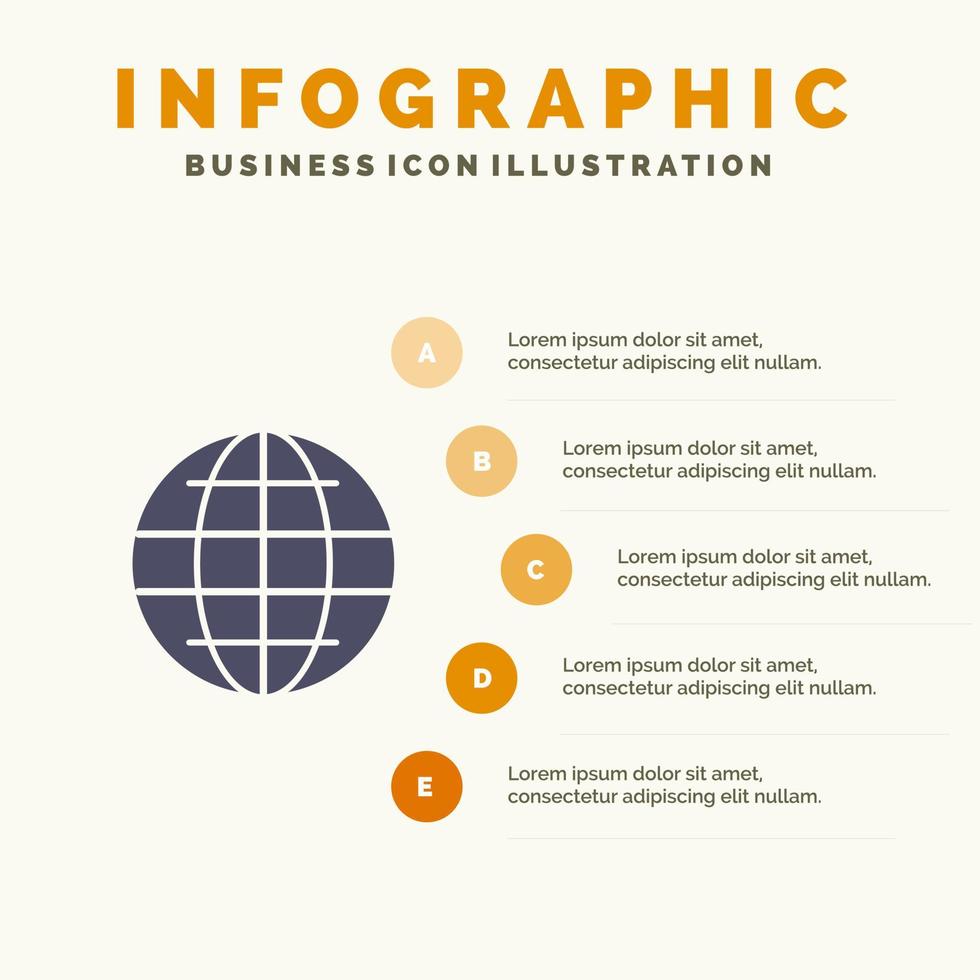 INFOGRAPHIC
BUSINESS ICON ILLUSTRATION

A
Lorem ipsum dolor sit amet, consectetur adipiscing elit nullam.

B
Lorem ipsum dolor sit amet, consectetur adipiscing elit nullam.

C
Lorem ipsum dolor sit amet, consectetur adipiscing elit nullam.

D
Lorem ipsum dolor sit amet, consectetur adipiscing elit nullam.

E
Lorem ipsum dolor sit amet, consectetur adipiscing elit nullam.