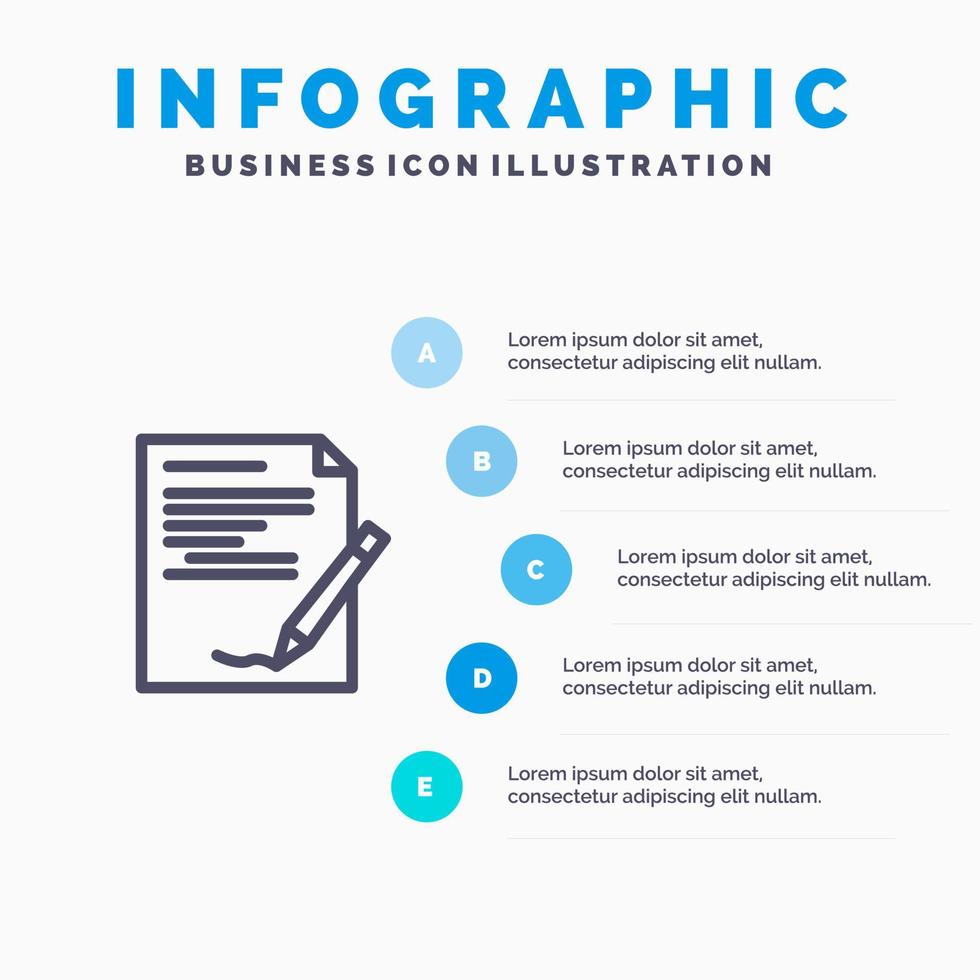 INFOGRAPHIC
BUSINESS ICON ILLUSTRATION

A
Lorem ipsum dolor sit amet, consectetur adipiscing elit nullam.

B
Lorem ipsum dolor sit amet, consectetur adipiscing elit nullam.

C
Lorem ipsum dolor sit amet, consectetur adipiscing elit nullam.

D
Lorem ipsum dolor sit amet, consectetur adipiscing elit nullam.

E
Lorem ipsum dolor sit amet, consectetur adipiscing elit nullam.