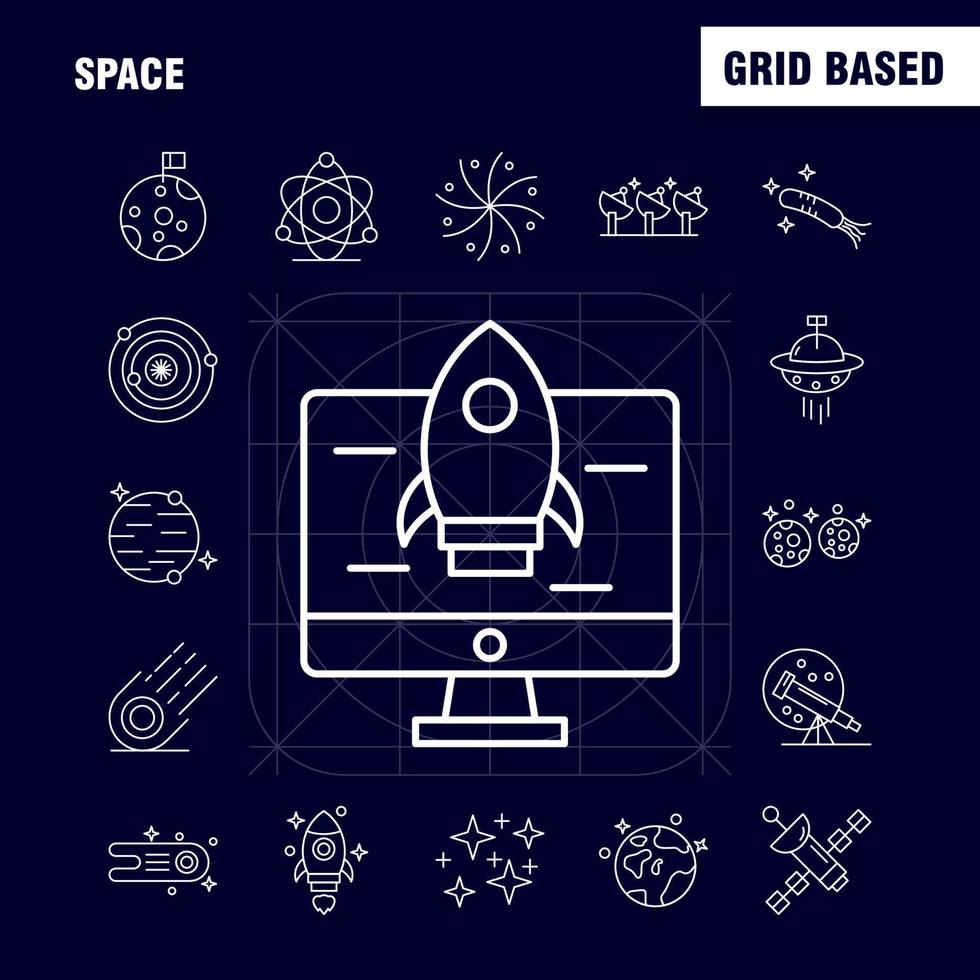 SPACE

GRID BASED