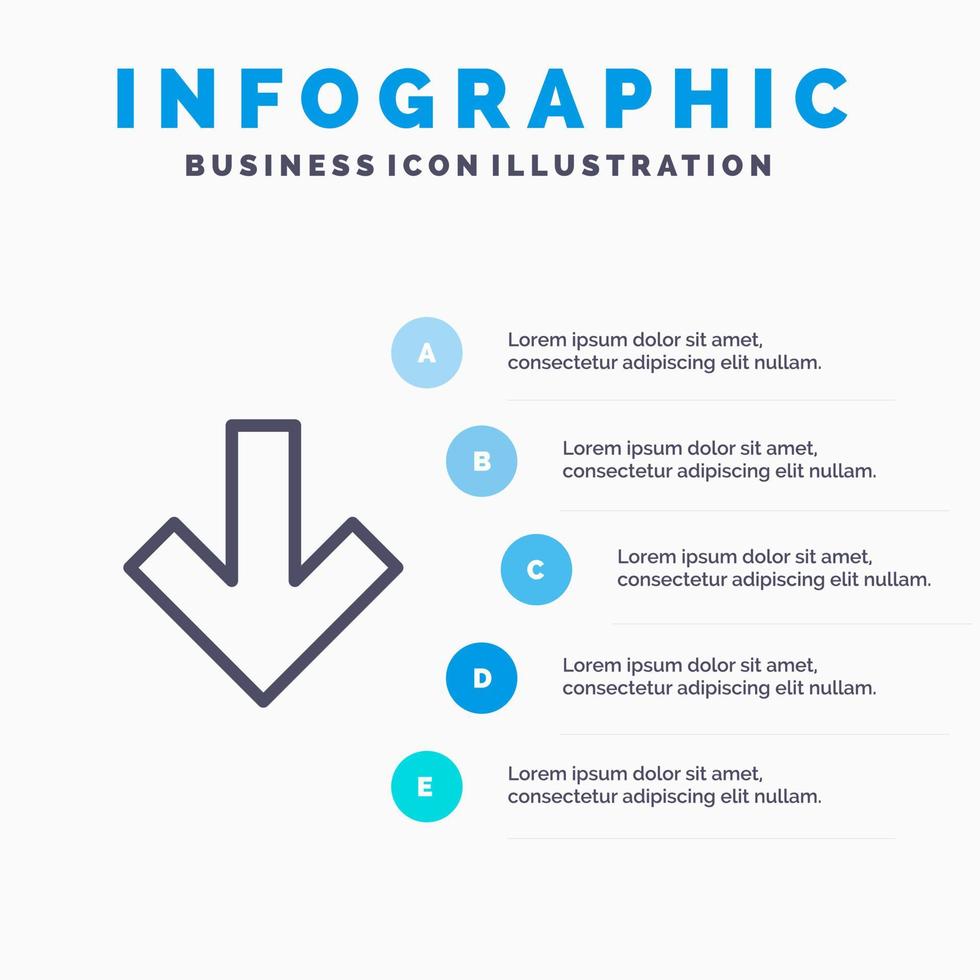 INFOGRAPHIC
BUSINESS ICON ILLUSTRATION

A
Lorem ipsum dolor sit amet, consectetur adipiscing elit nullam.

B
Lorem ipsum dolor sit amet, consectetur adipiscing elit nullam.

C
Lorem ipsum dolor sit amet, consectetur adipiscing elit nullam.

D
Lorem ipsum dolor sit amet, consectetur adipiscing elit nullam.

E
Lorem ipsum dolor sit amet, consectetur adipiscing elit nullam.