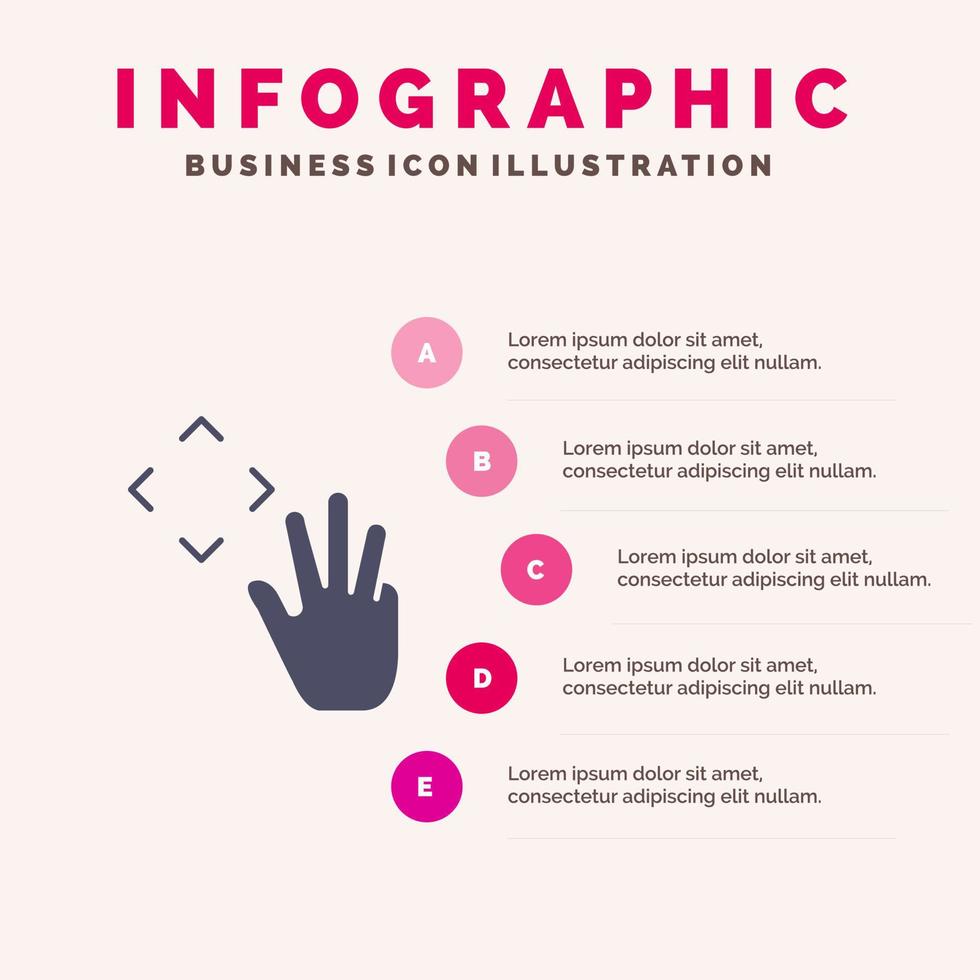 INFOGRAPHIC
BUSINESS ICON ILLUSTRATION

A
Lorem ipsum dolor sit amet, consectetur adipiscing elit nullam.

B
Lorem ipsum dolor sit amet, consectetur adipiscing elit nullam.

C
Lorem ipsum dolor sit amet, consectetur adipiscing elit nullam.

D
Lorem ipsum dolor sit amet, consectetur adipiscing elit nullam.

E
Lorem ipsum dolor sit amet, consectetur adipiscing elit nullam.