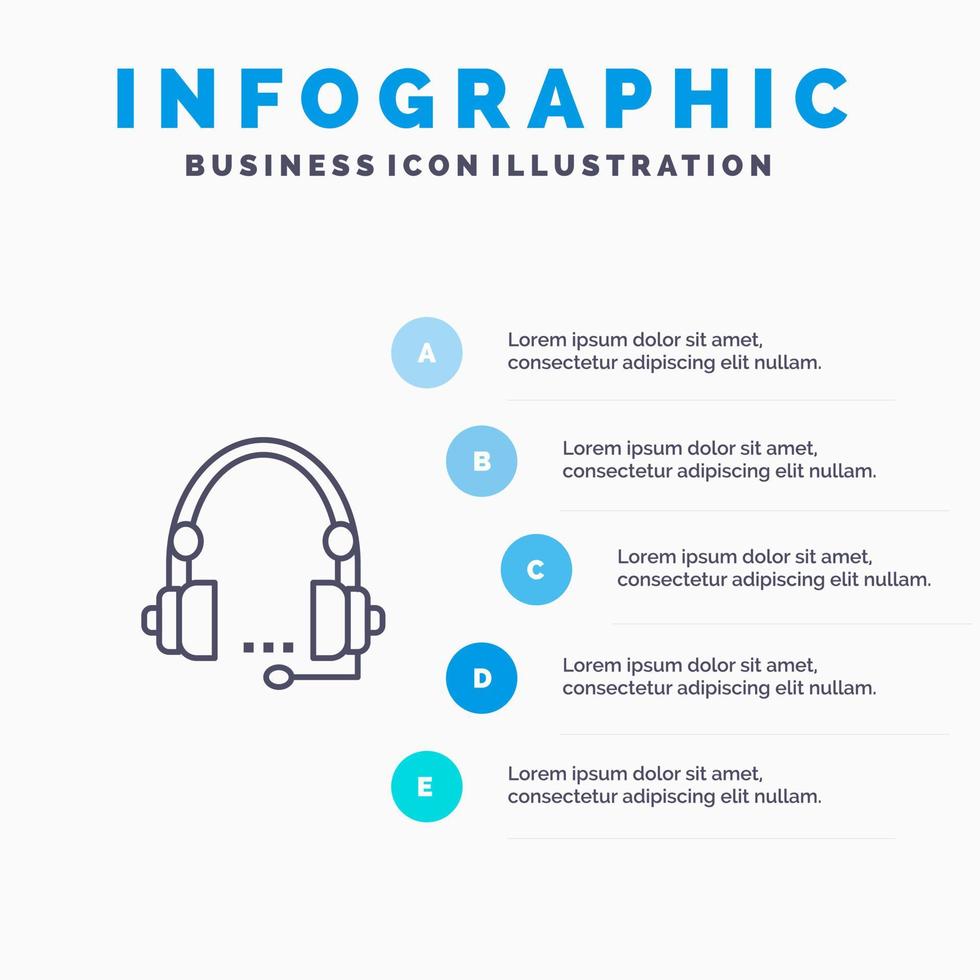 INFOGRAPHIC

BUSINESS ICON ILLUSTRATION

A

Lorem ipsum dolor sit amet, consectetur adipiscing elit nullam.

B

Lorem ipsum dolor sit amet, consectetur adipiscing elit nullam.

C

Lorem ipsum dolor sit amet, consectetur adipiscing elit nullam.

D

Lorem ipsum dolor sit amet, consectetur adipiscing elit nullam.

E

Lorem ipsum dolor sit amet, consectetur adipiscing elit nullam.