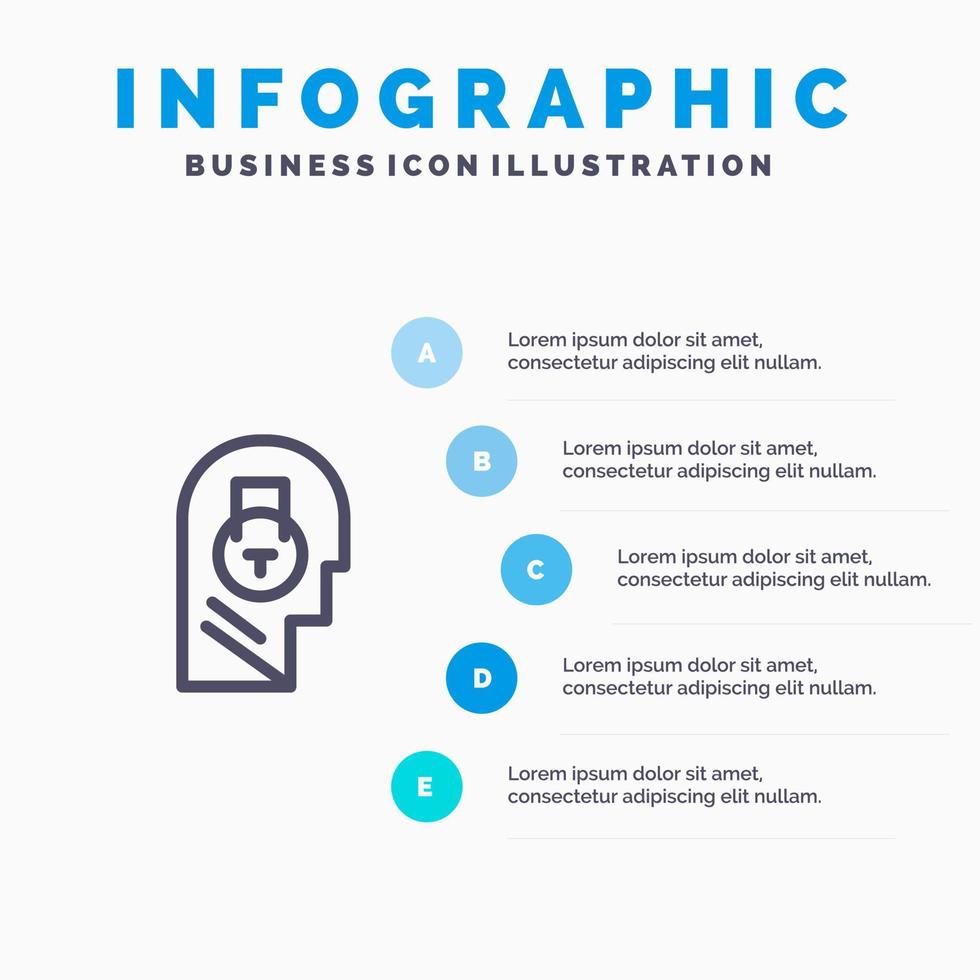 INFOGRAPHIC
BUSINESS ICON ILLUSTRATION

A
Lorem ipsum dolor sit amet, consectetur adipiscing elit nullam.

B
Lorem ipsum dolor sit amet, consectetur adipiscing elit nullam.

C
Lorem ipsum dolor sit amet, consectetur adipiscing elit nullam.

D
Lorem ipsum dolor sit amet, consectetur adipiscing elit nullam.

E
Lorem ipsum dolor sit amet, consectetur adipiscing elit nullam.