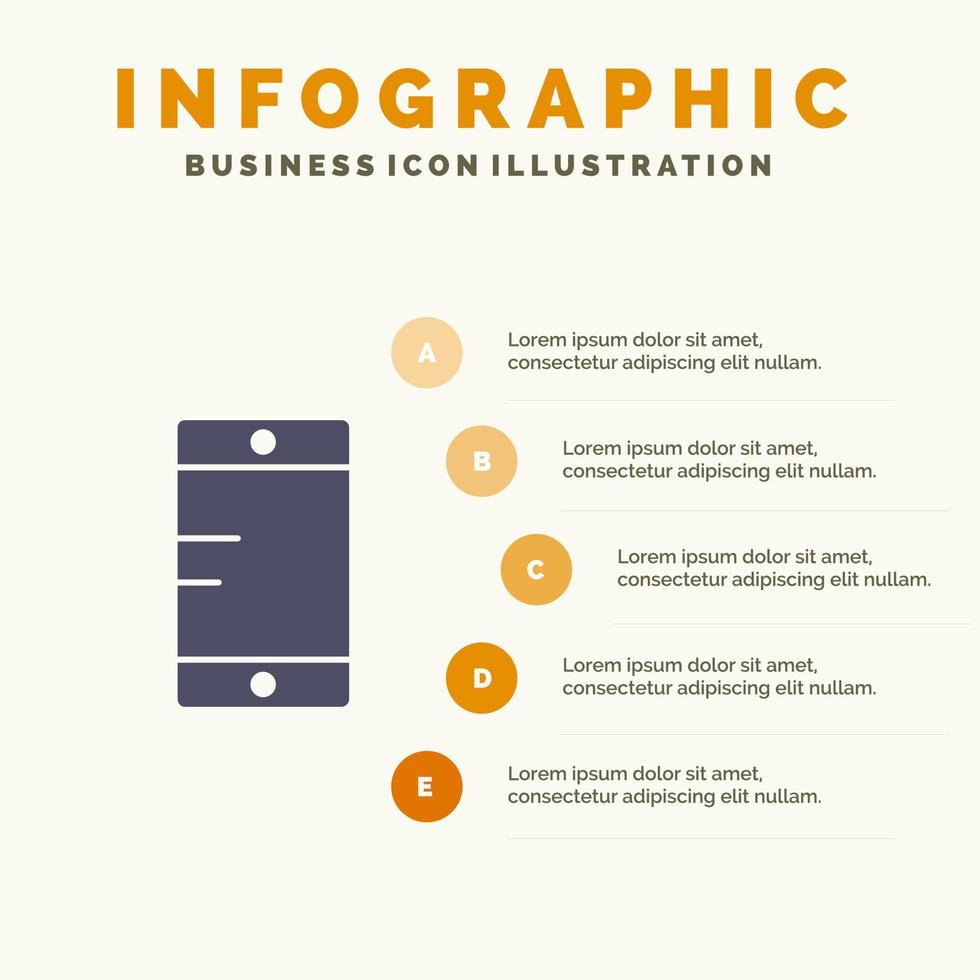 INFOGRAPHIC
BUSINESS ICON ILLUSTRATION

A
Lorem ipsum dolor sit amet, consectetur adipiscing elit nullam.

B
Lorem ipsum dolor sit amet, consectetur adipiscing elit nullam.

C
Lorem ipsum dolor sit amet, consectetur adipiscing elit nullam.

D
Lorem ipsum dolor sit amet, consectetur adipiscing elit nullam.

E
Lorem ipsum dolor sit amet, consectetur adipiscing elit nullam.