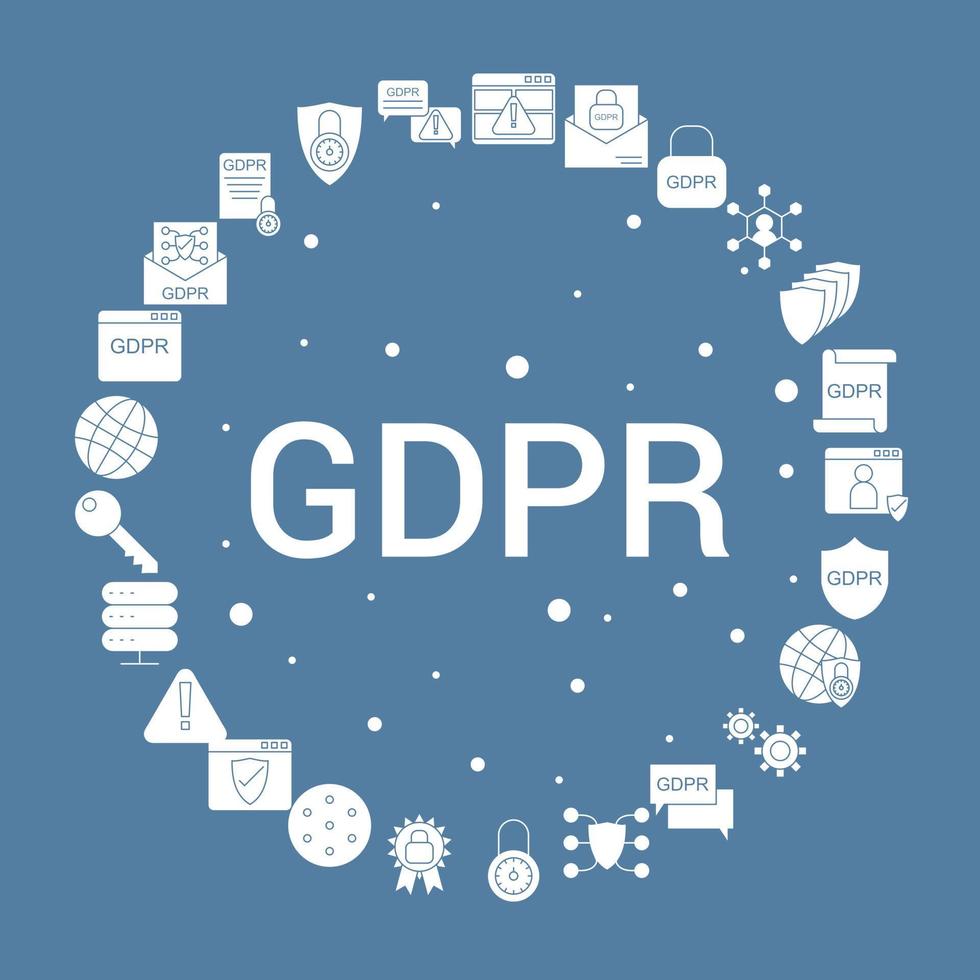 GDPR

GDPR

GDPR

GDPR

GDPR

GDPR

GDPR

GDPR

GDPR

GDPR