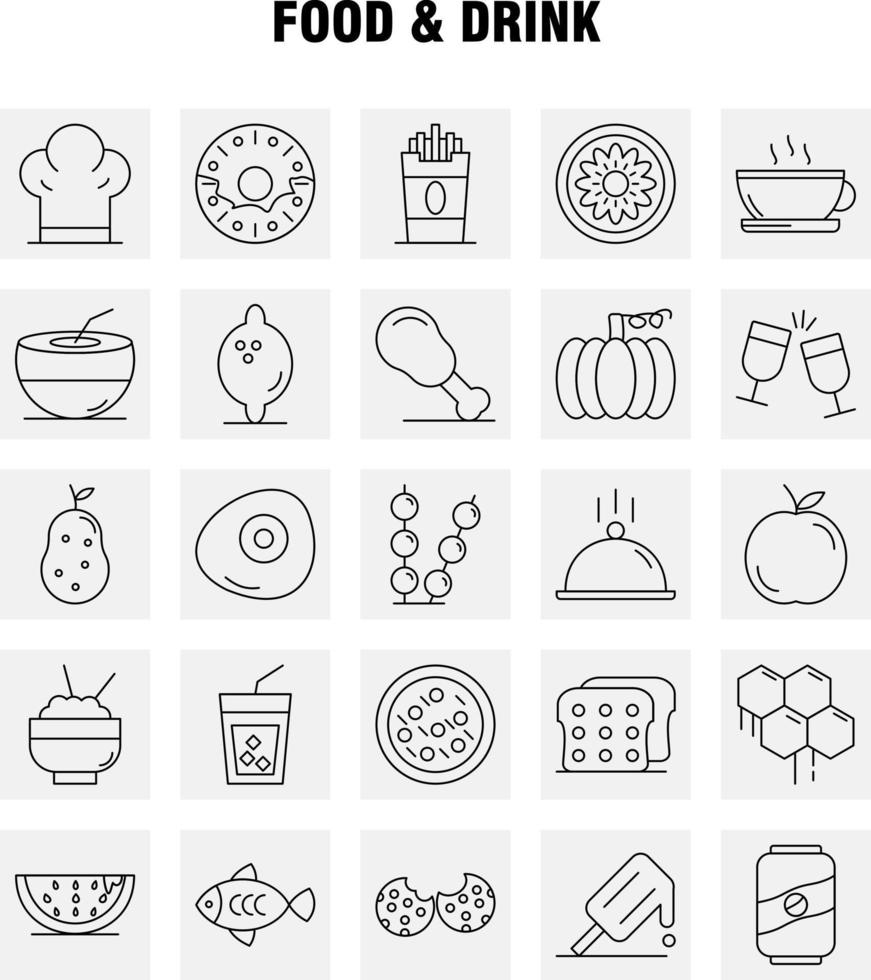 FOOD & DRINK