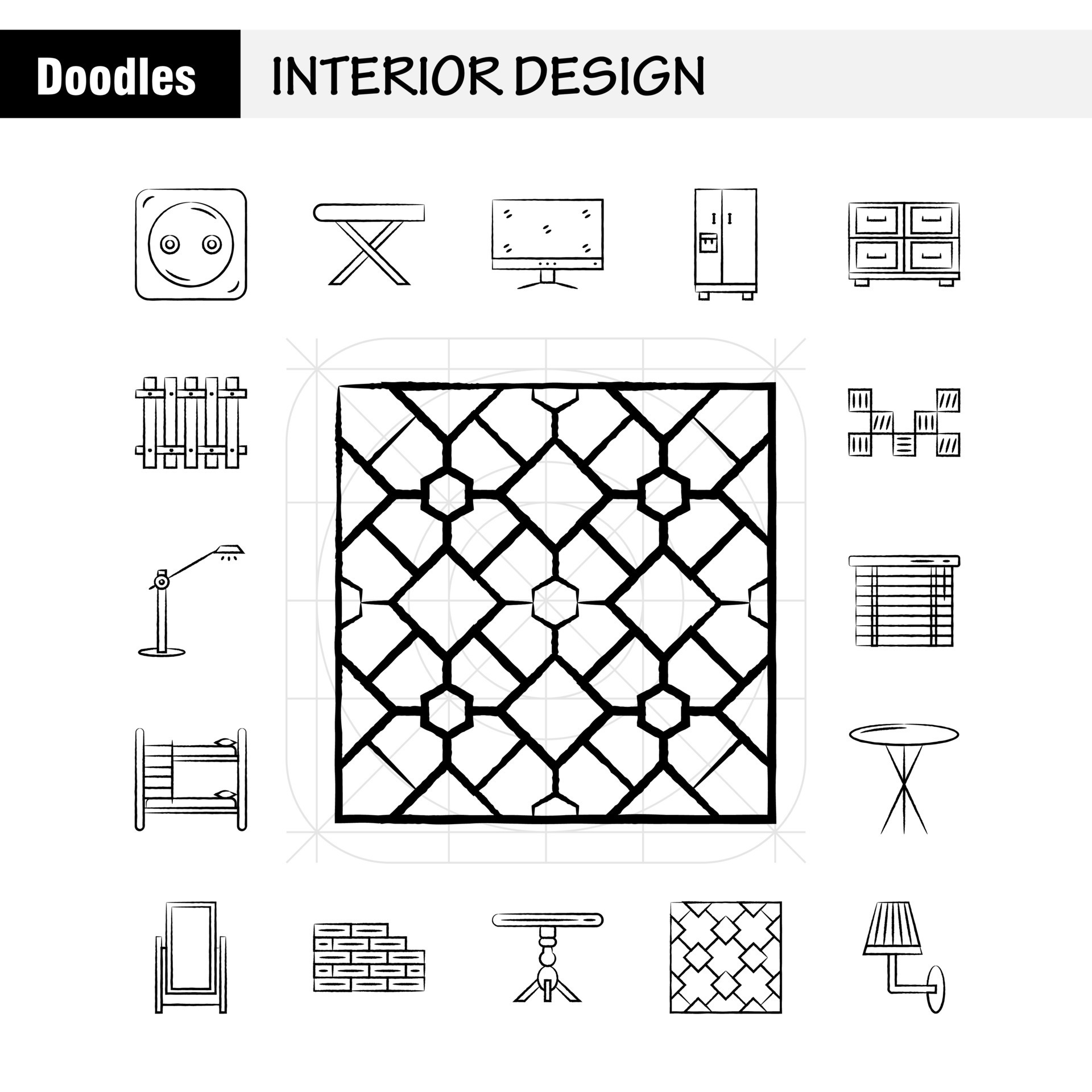 Doodles INTERIOR DESIGN