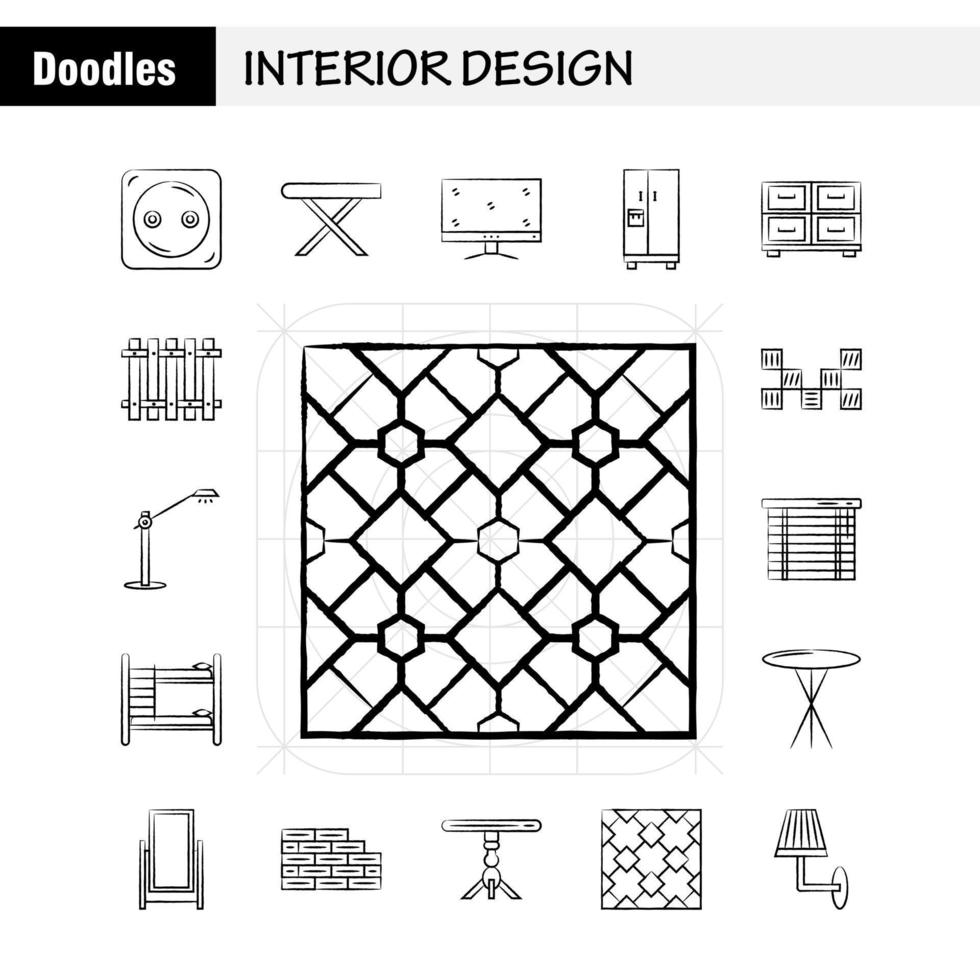 Doodles INTERIOR DESIGN