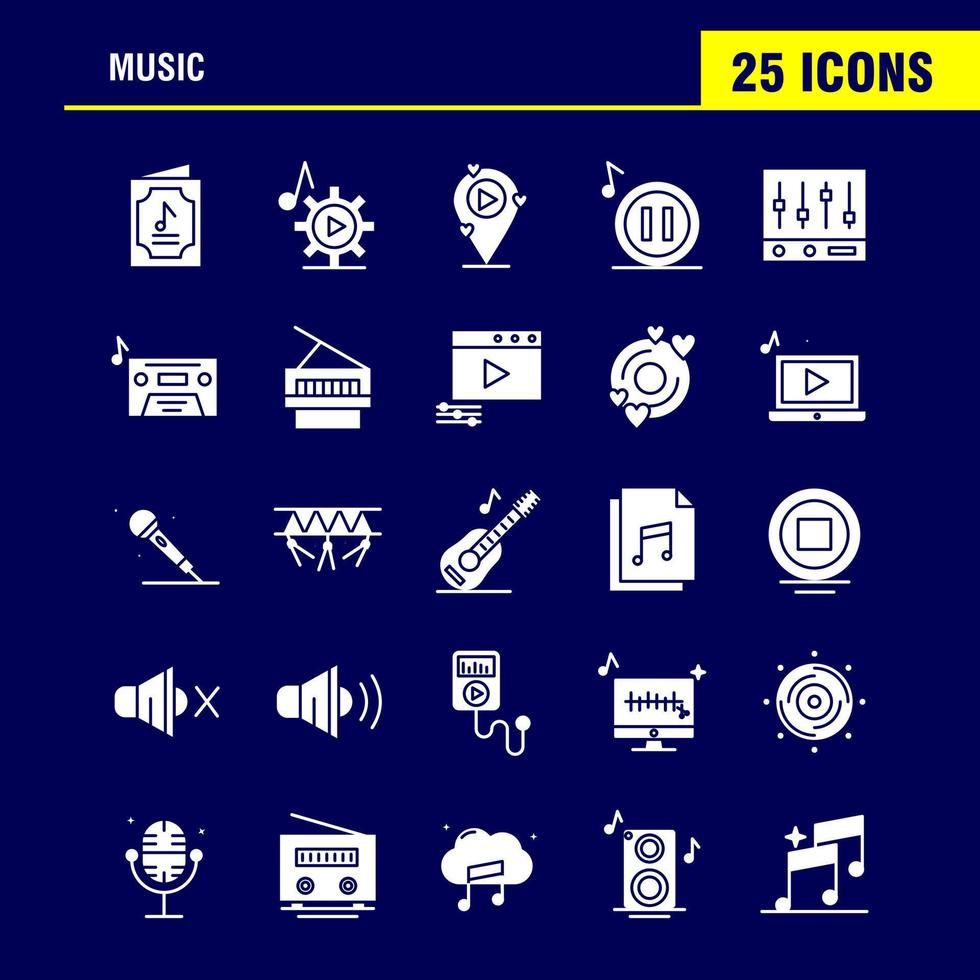 MUSIC

25 ICONS