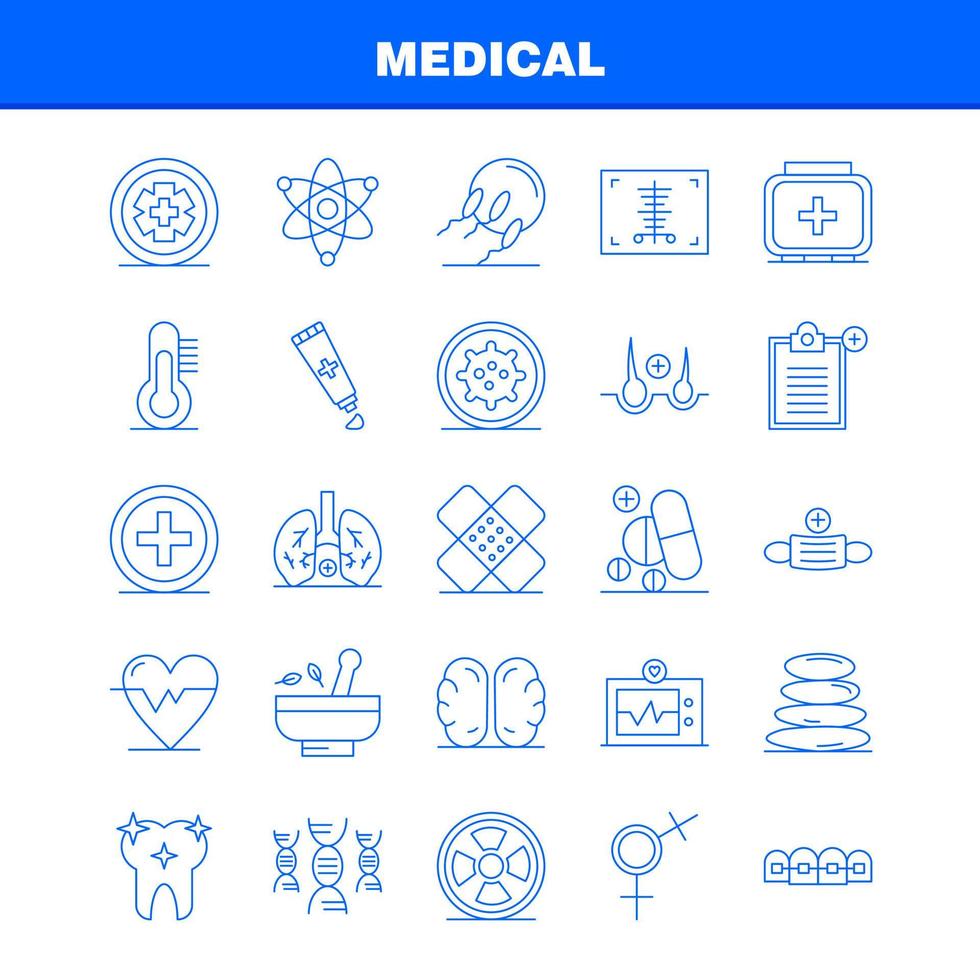 MEDICAL