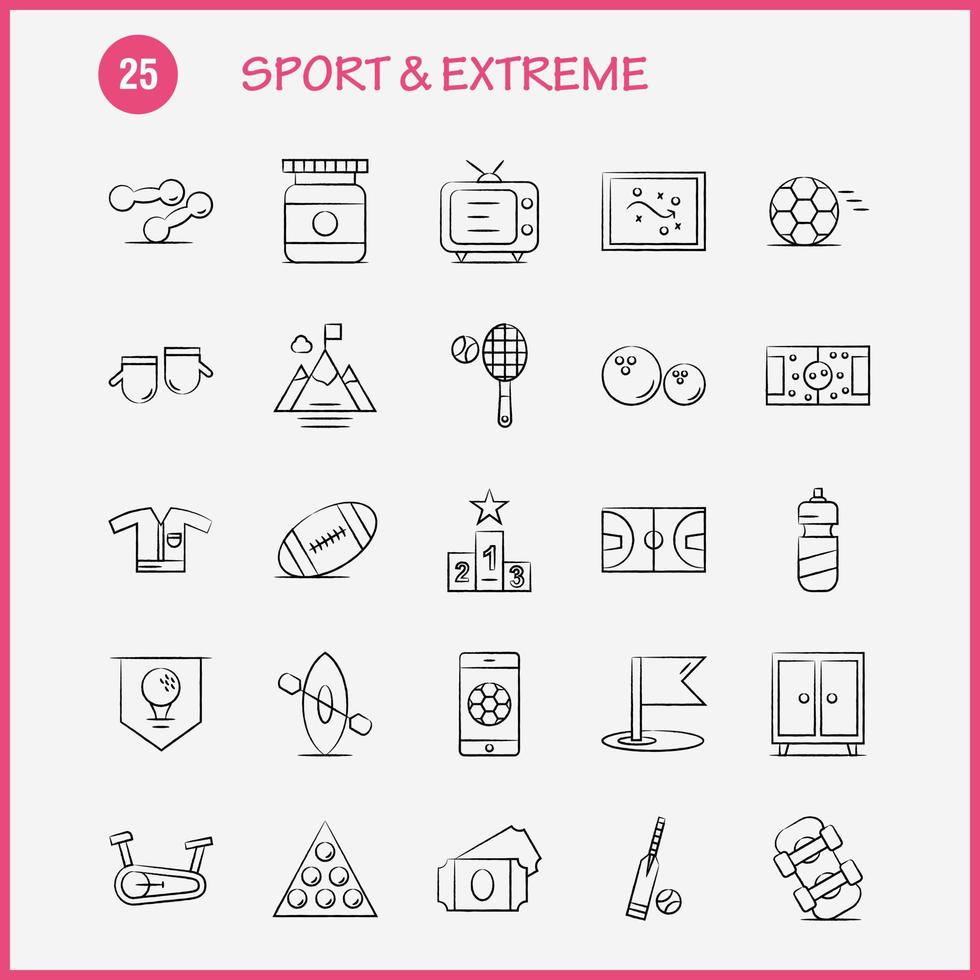 25 SPORT & EXTREME

2 1 3