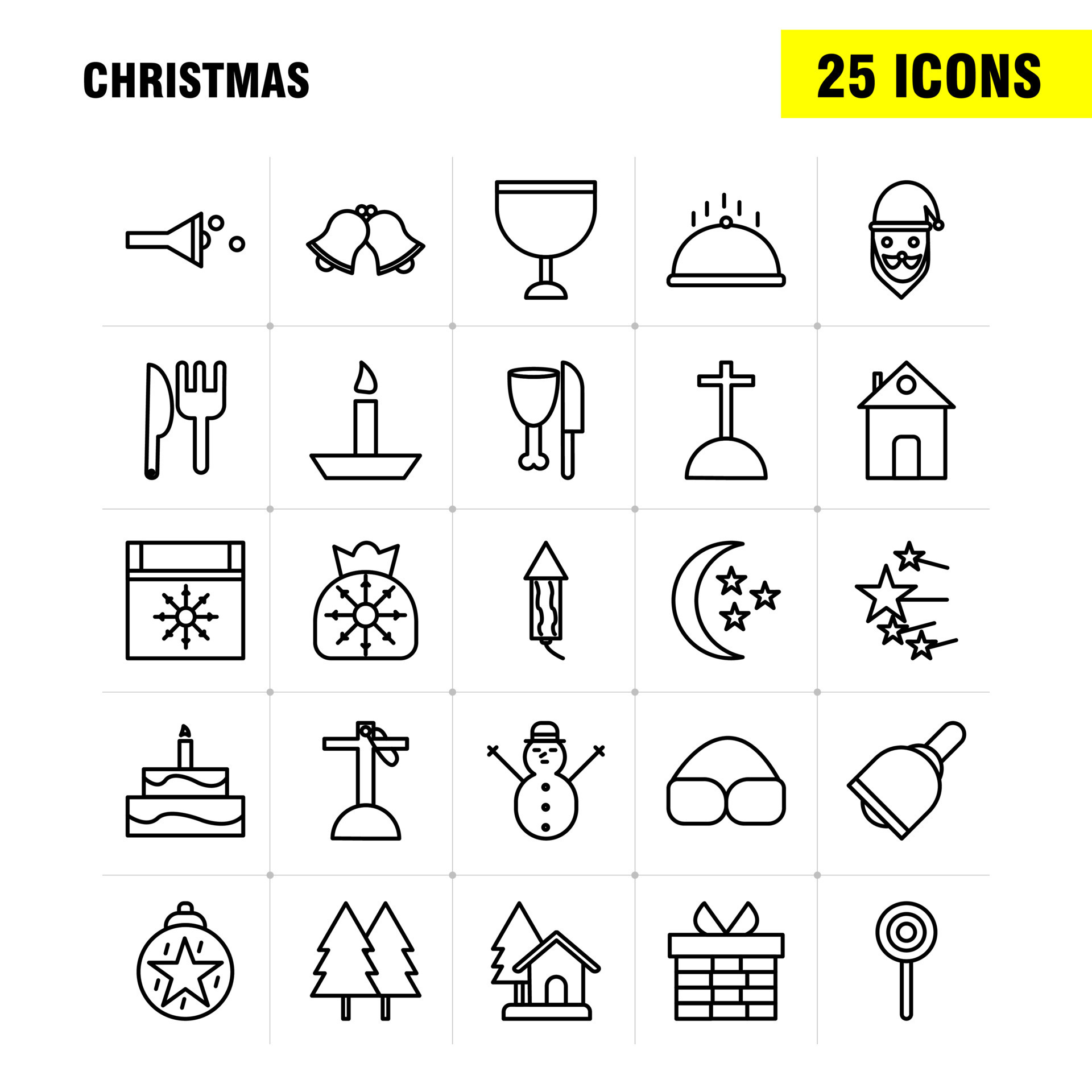 CHRISTMAS

25 ICONS