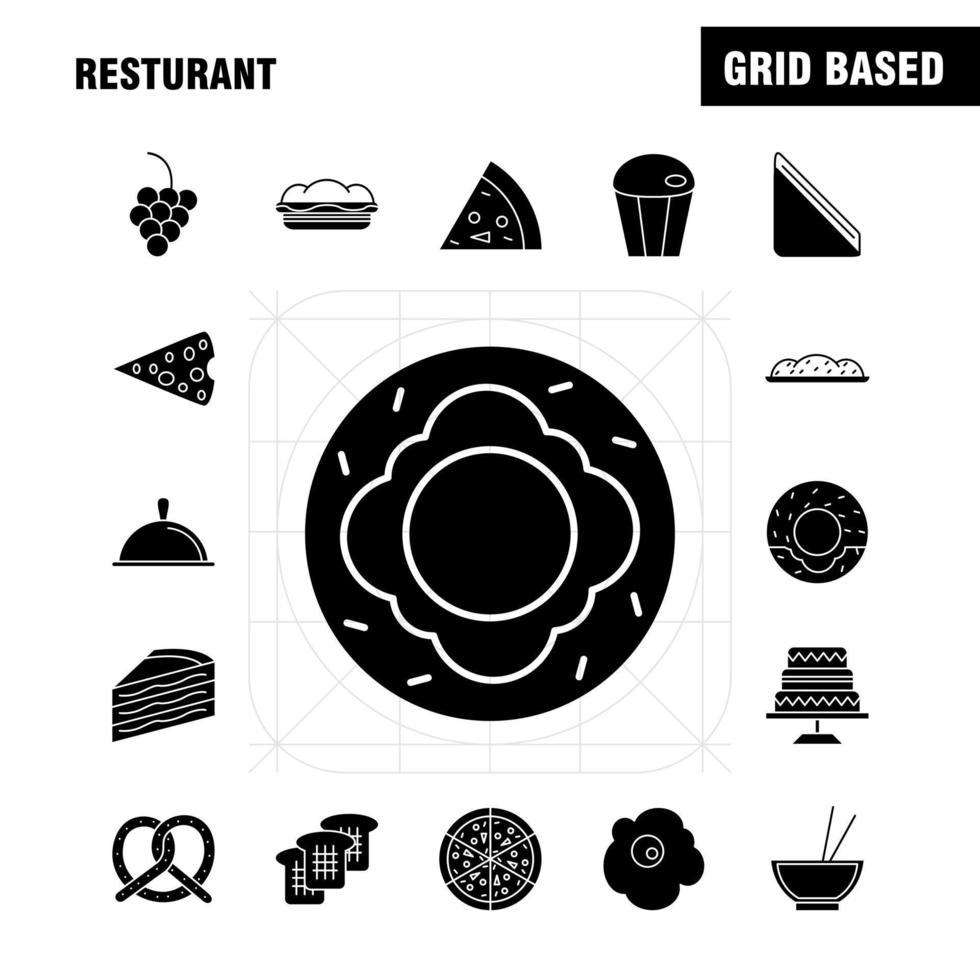 RESTURANT

GRID BASED