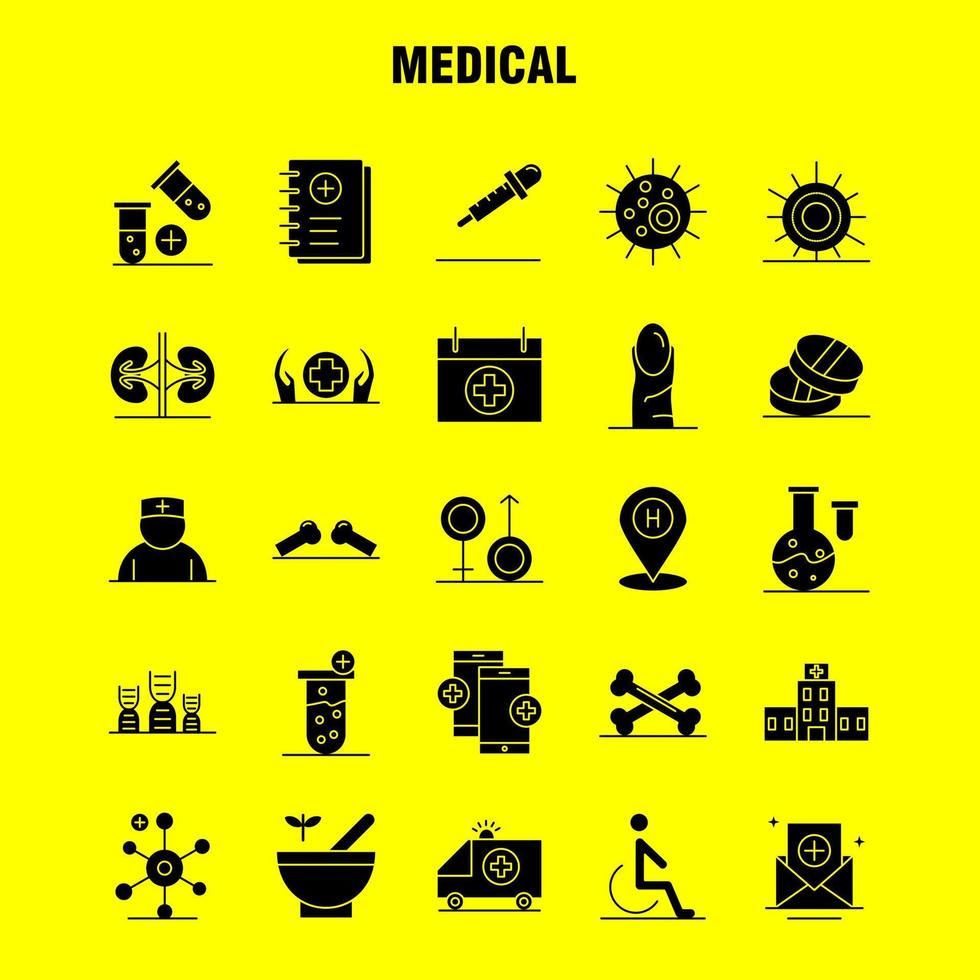 MEDICAL

H