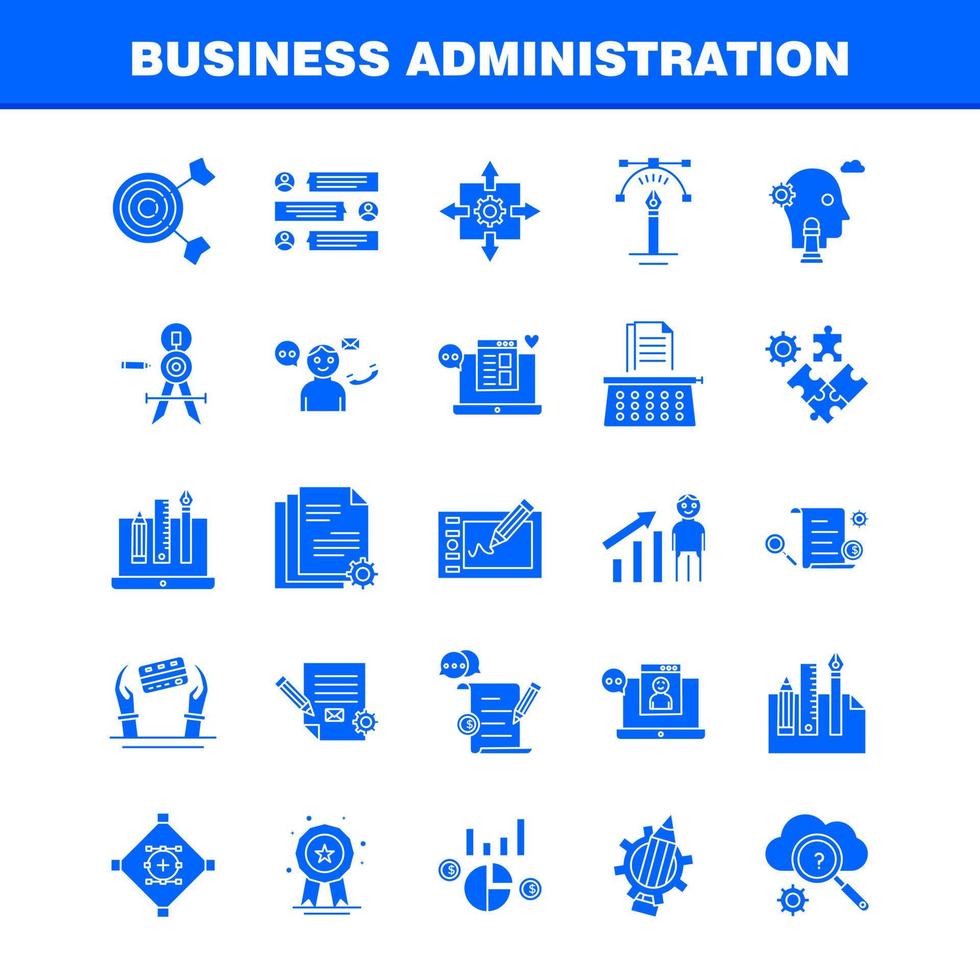 BUSINESS ADMINISTRATION