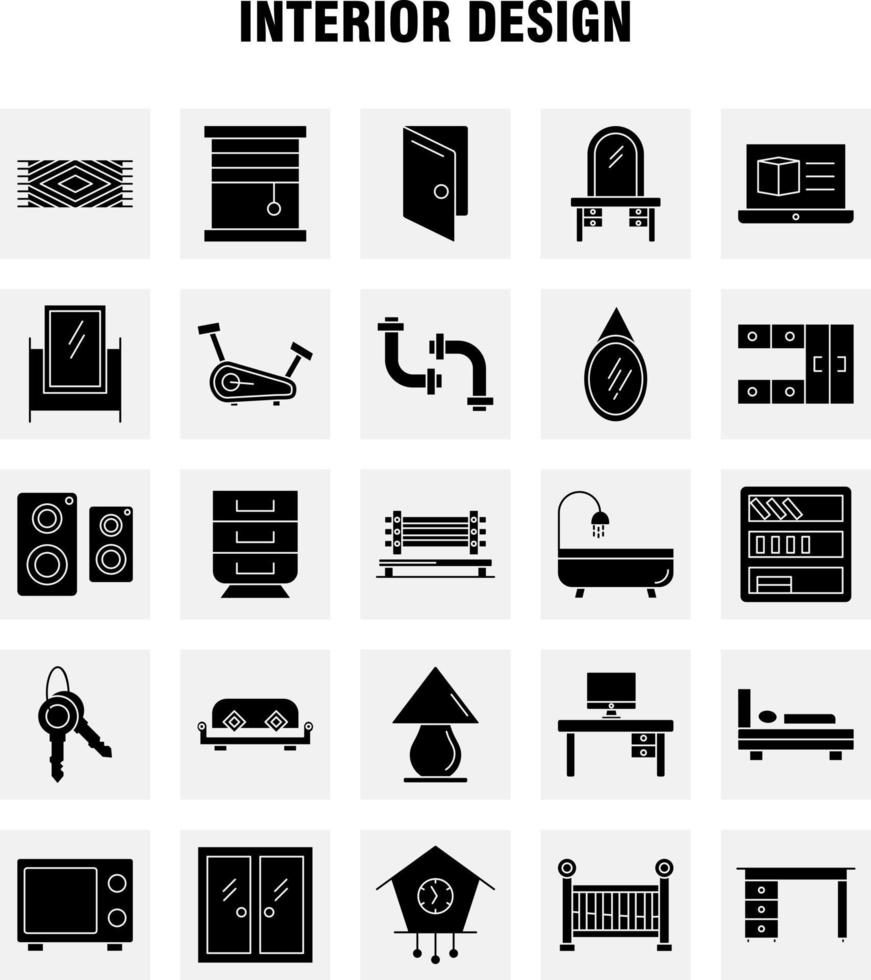 INTERIOR DESIGN