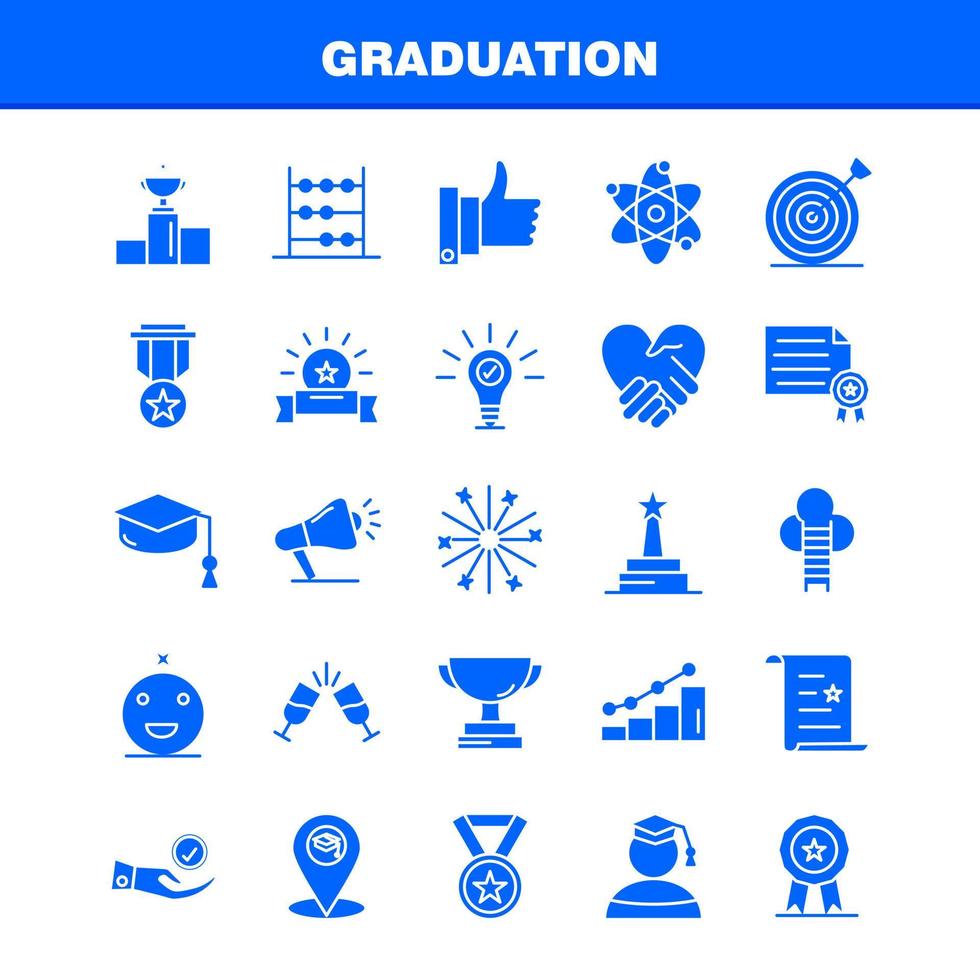 GRADUATION