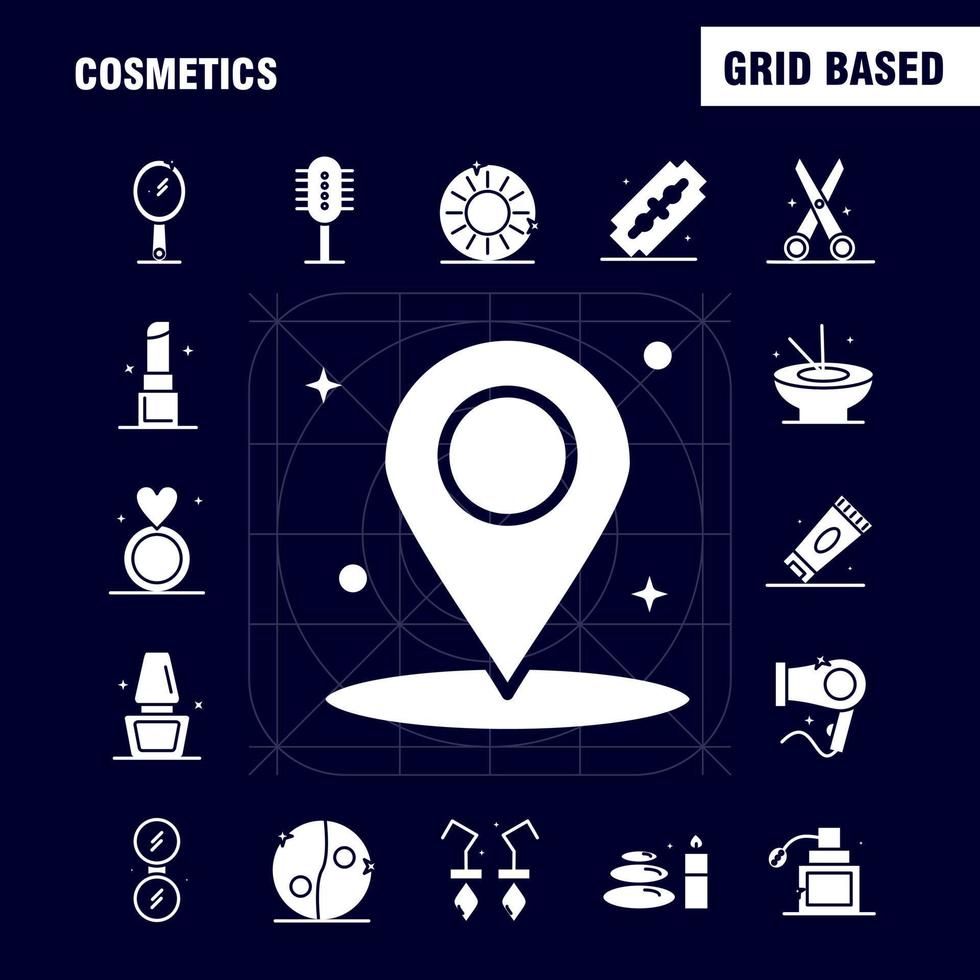 COSMETICS

GRID BASED