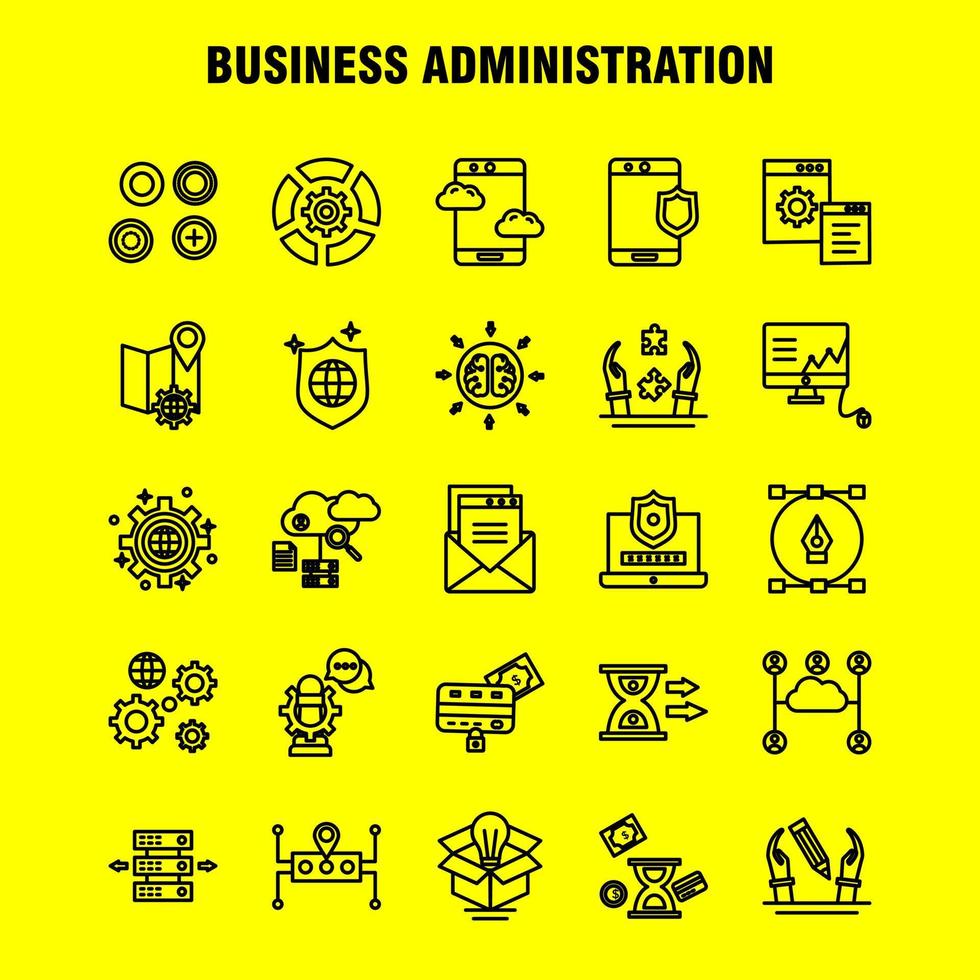 BUSINESS ADMINISTRATION