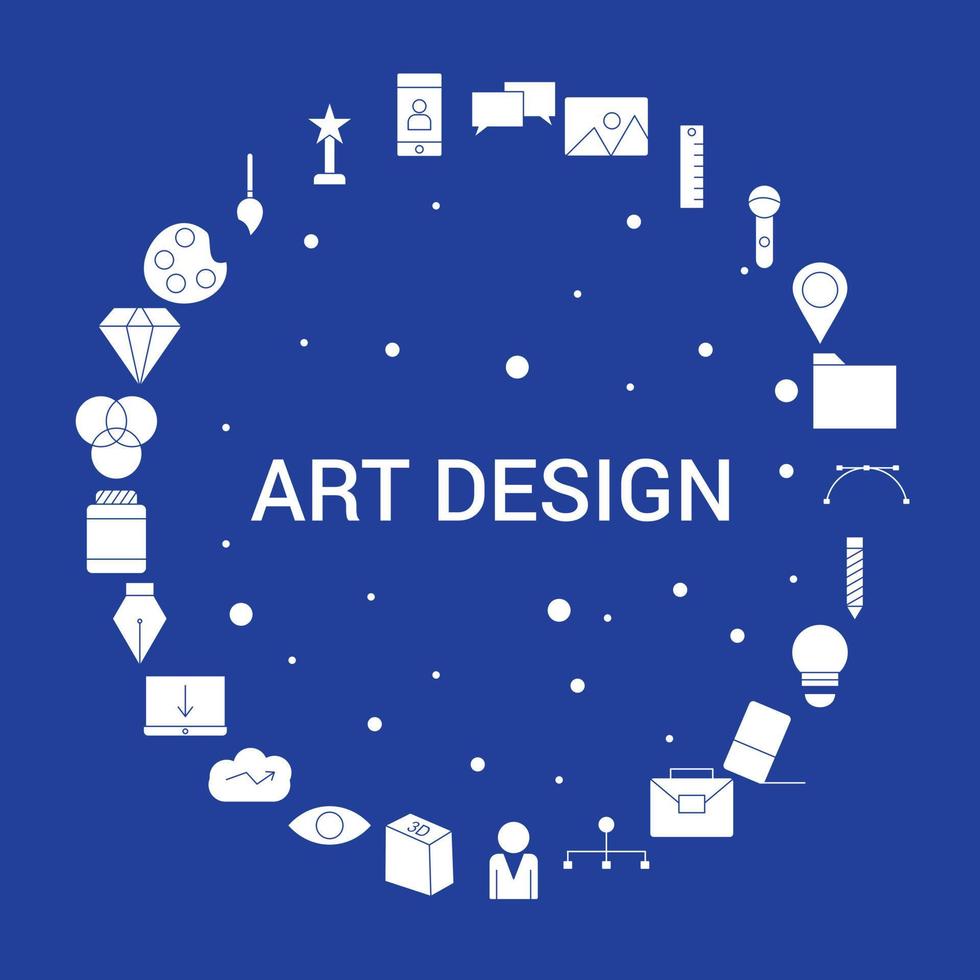 ART DESIGN

3D