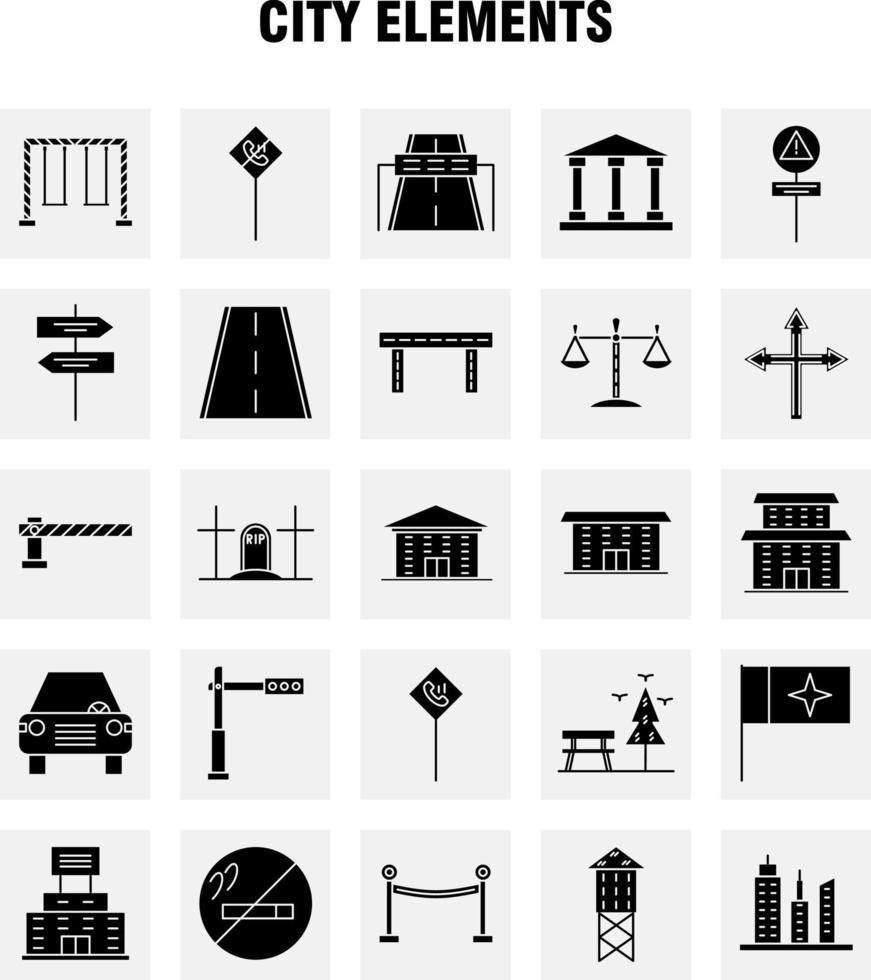 CITY ELEMENTS

RIP