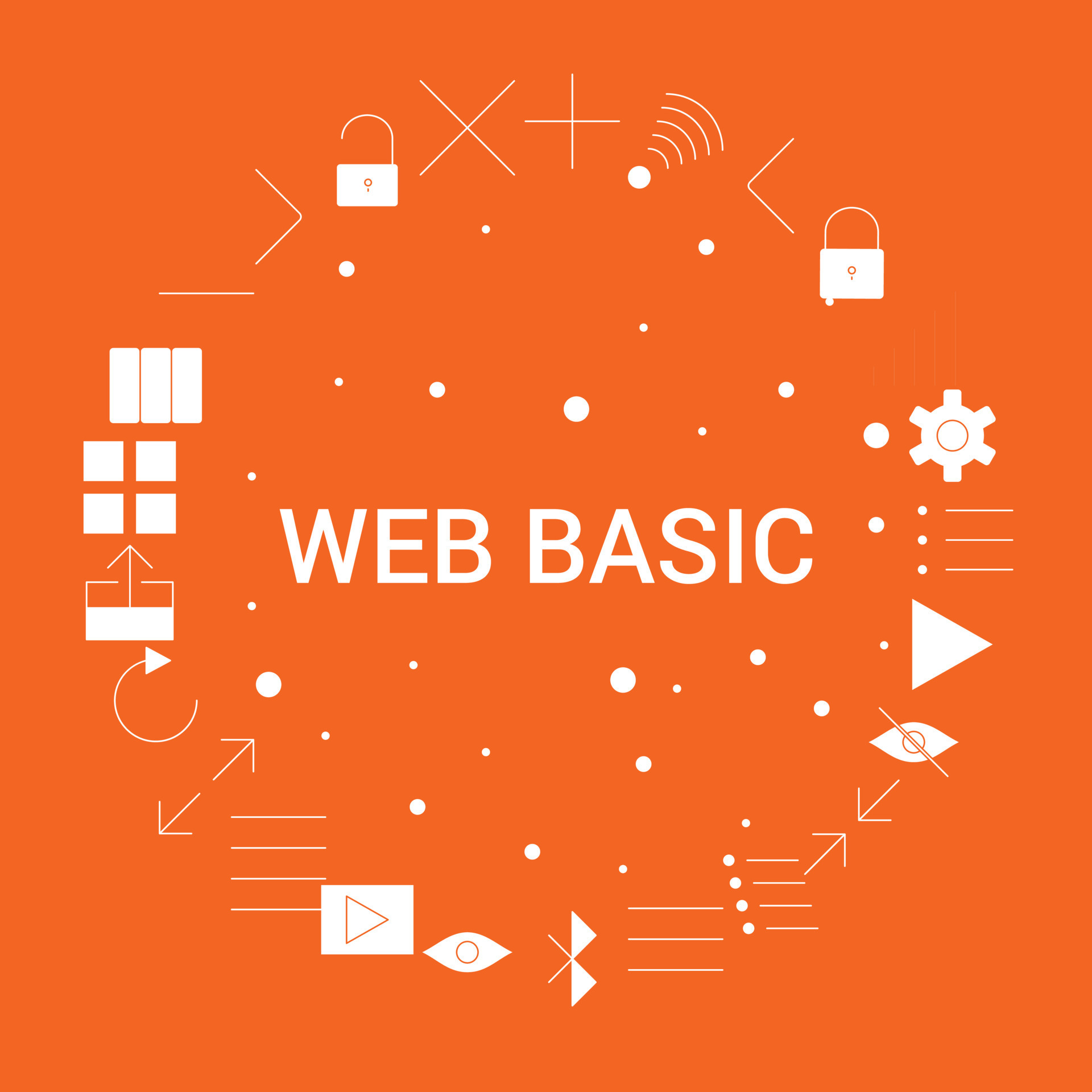 WEB BASIC