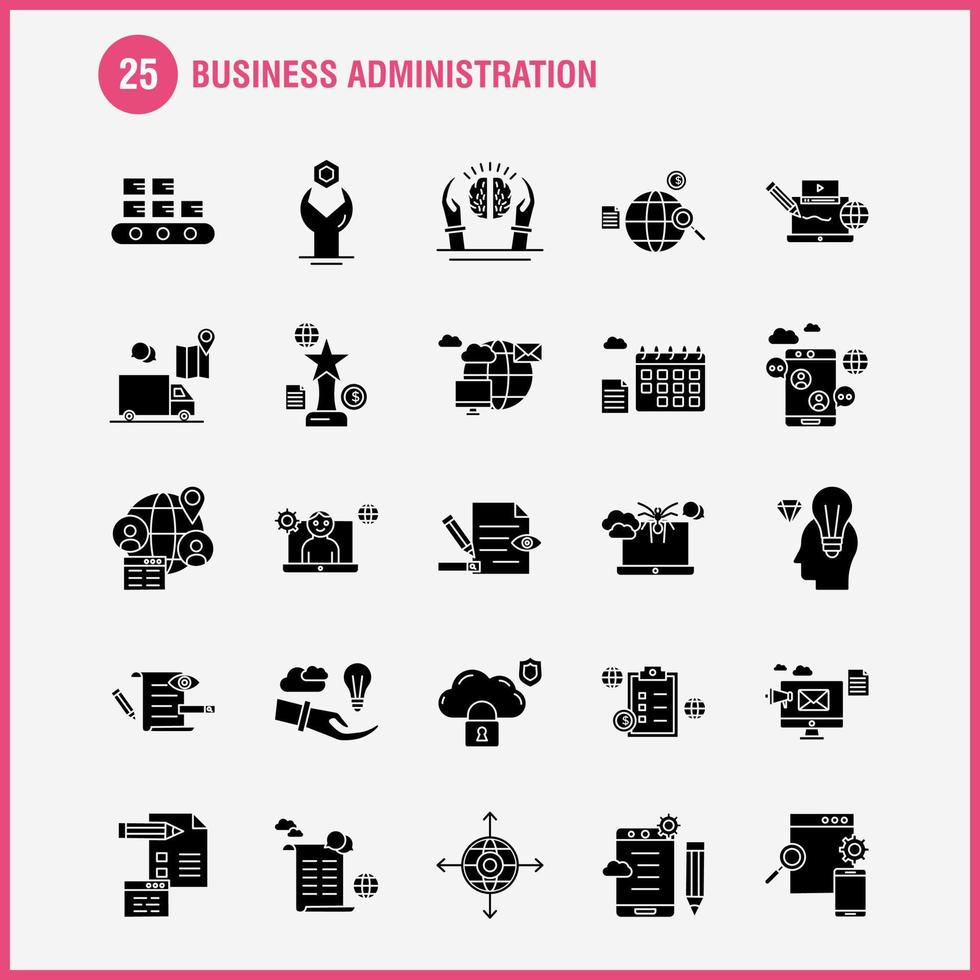 25 BUSINESS ADMINISTRATION