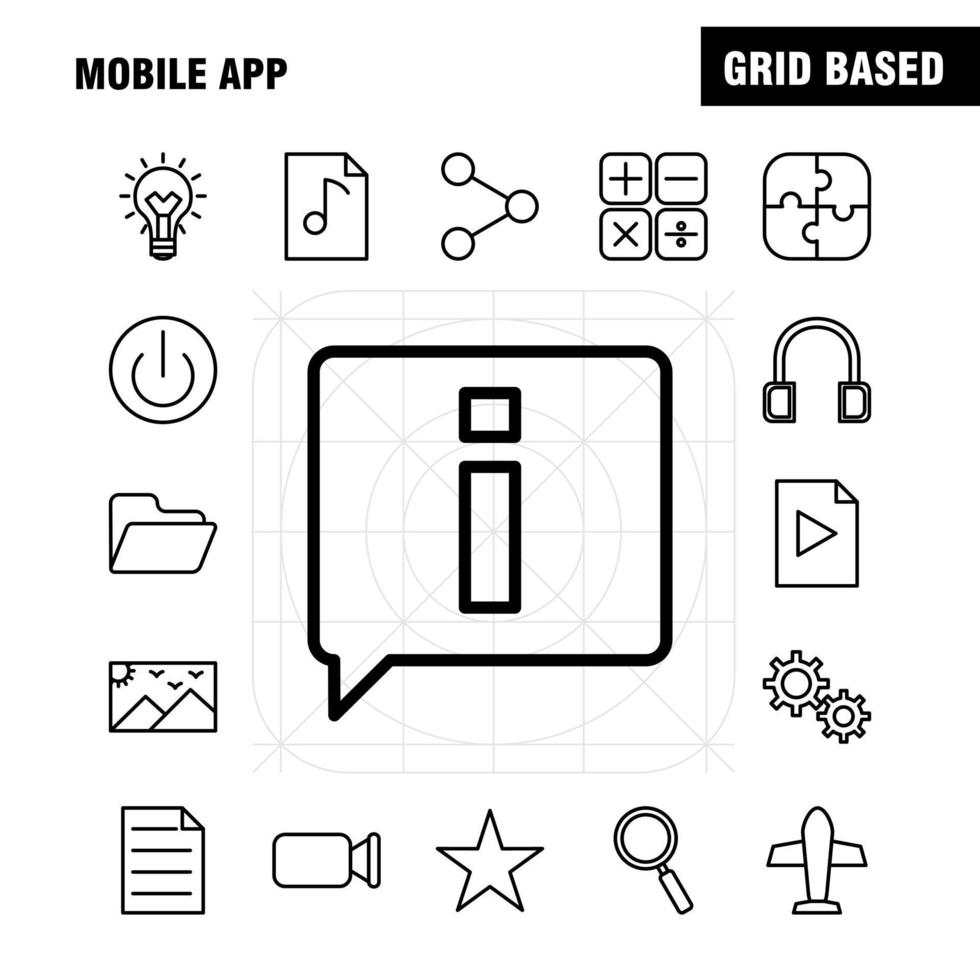 MOBILE APP

GRID BASED