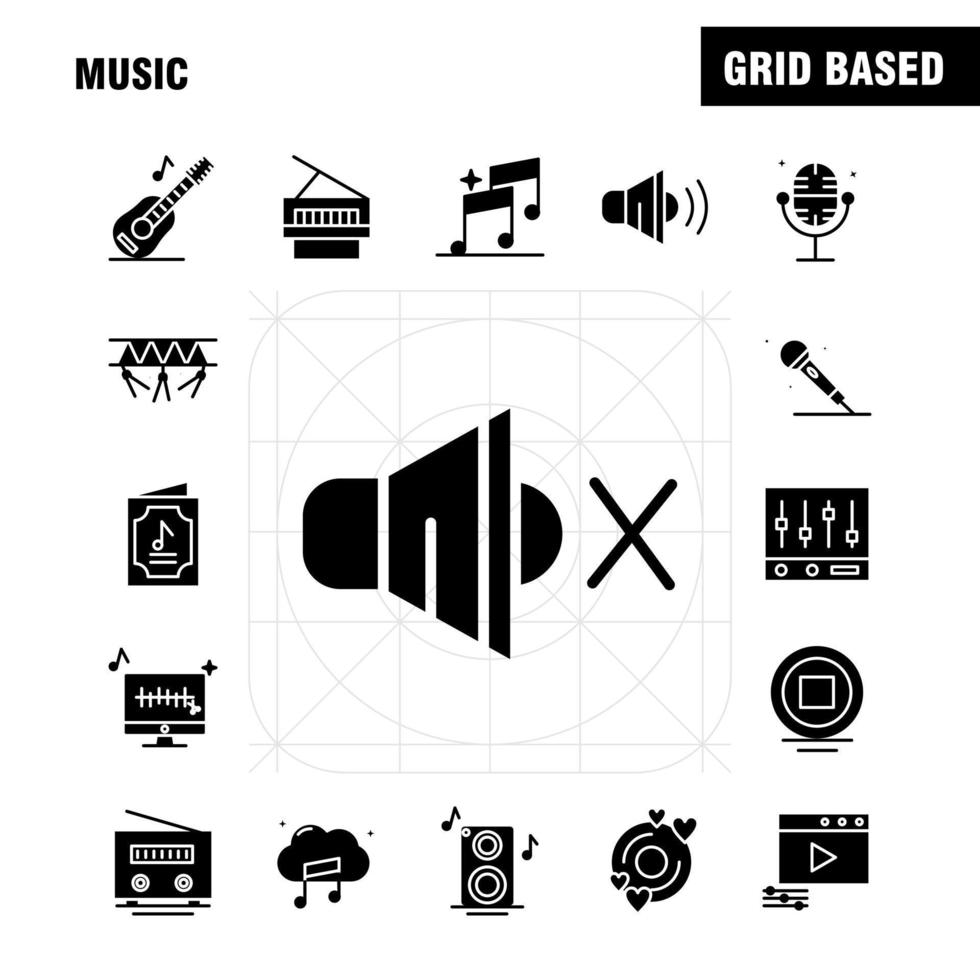 MUSIC

GRID BASED