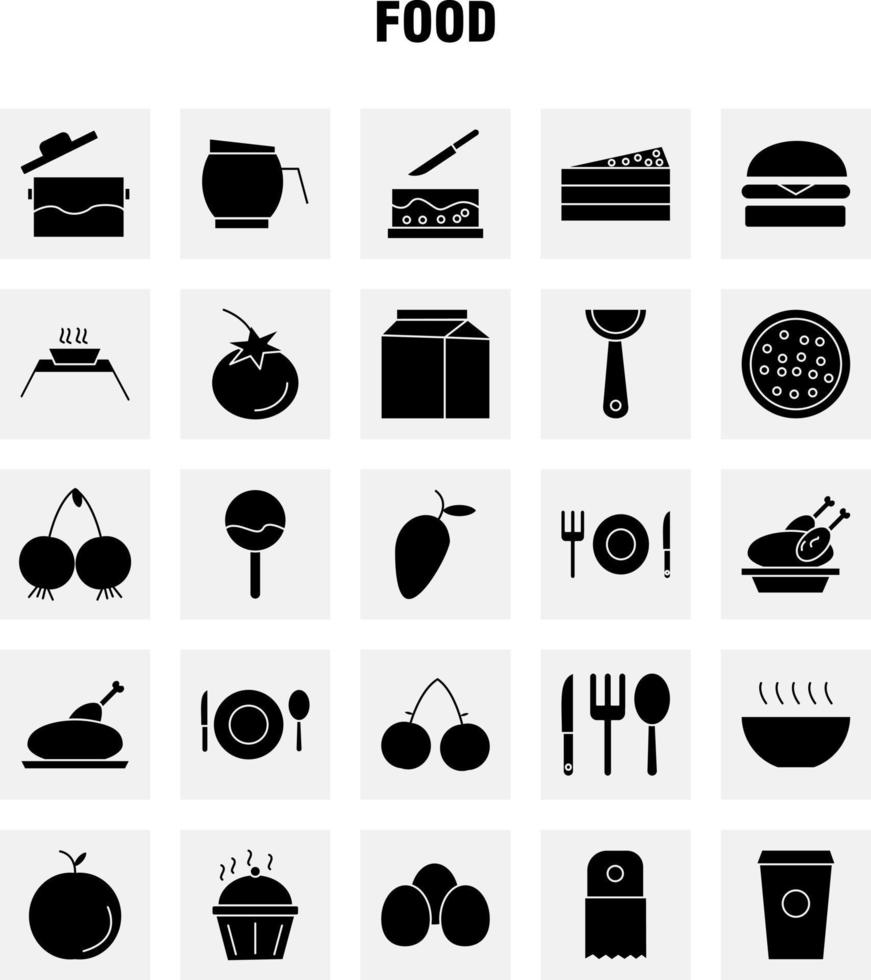 FOOD