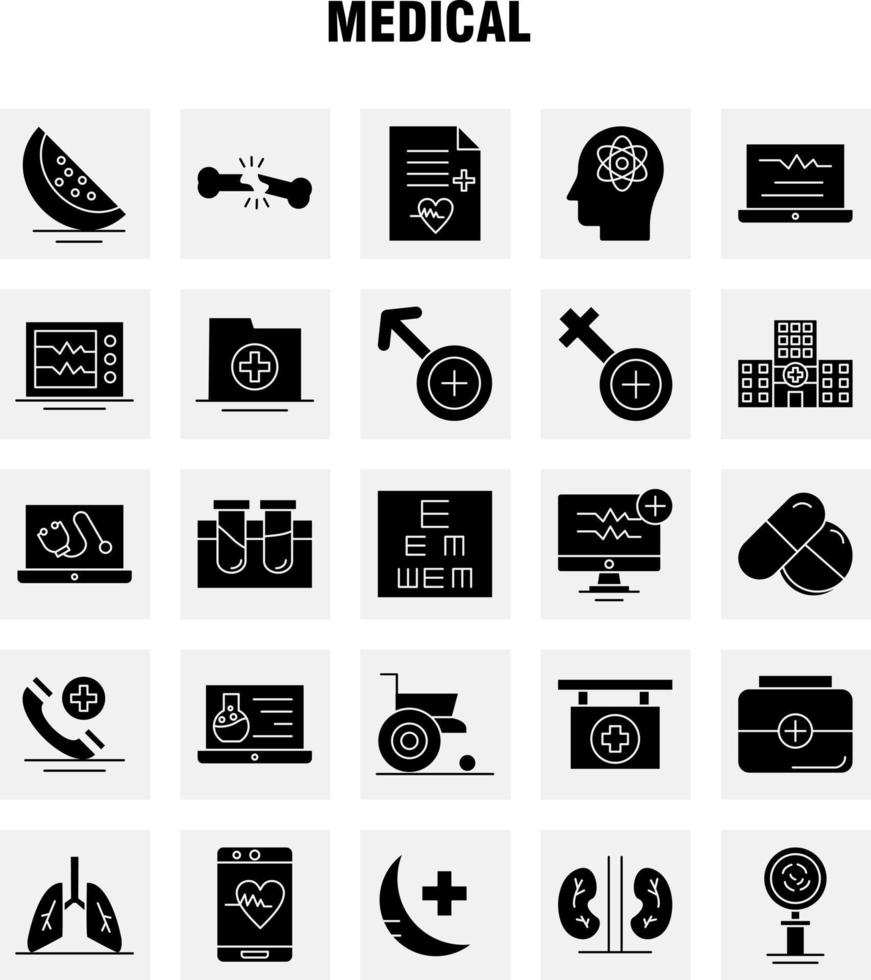 MEDICAL

E
E M
W E M