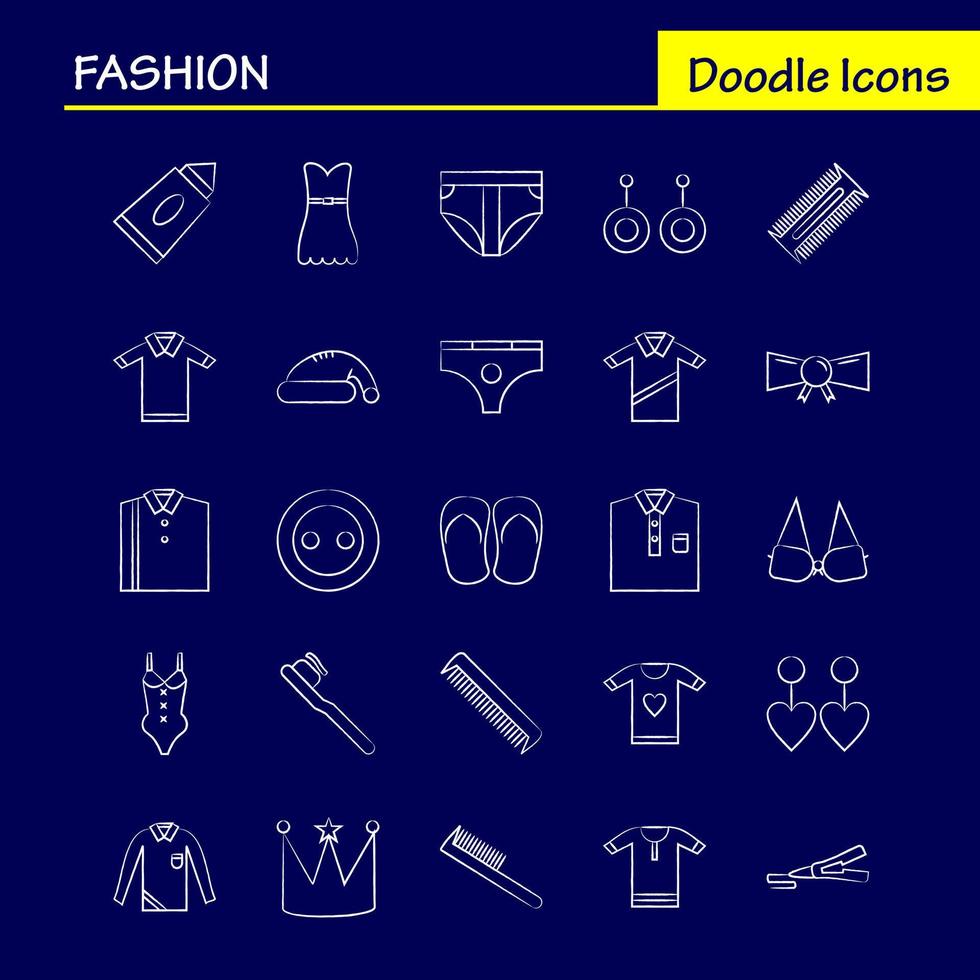 FASHION

Doodle Icons