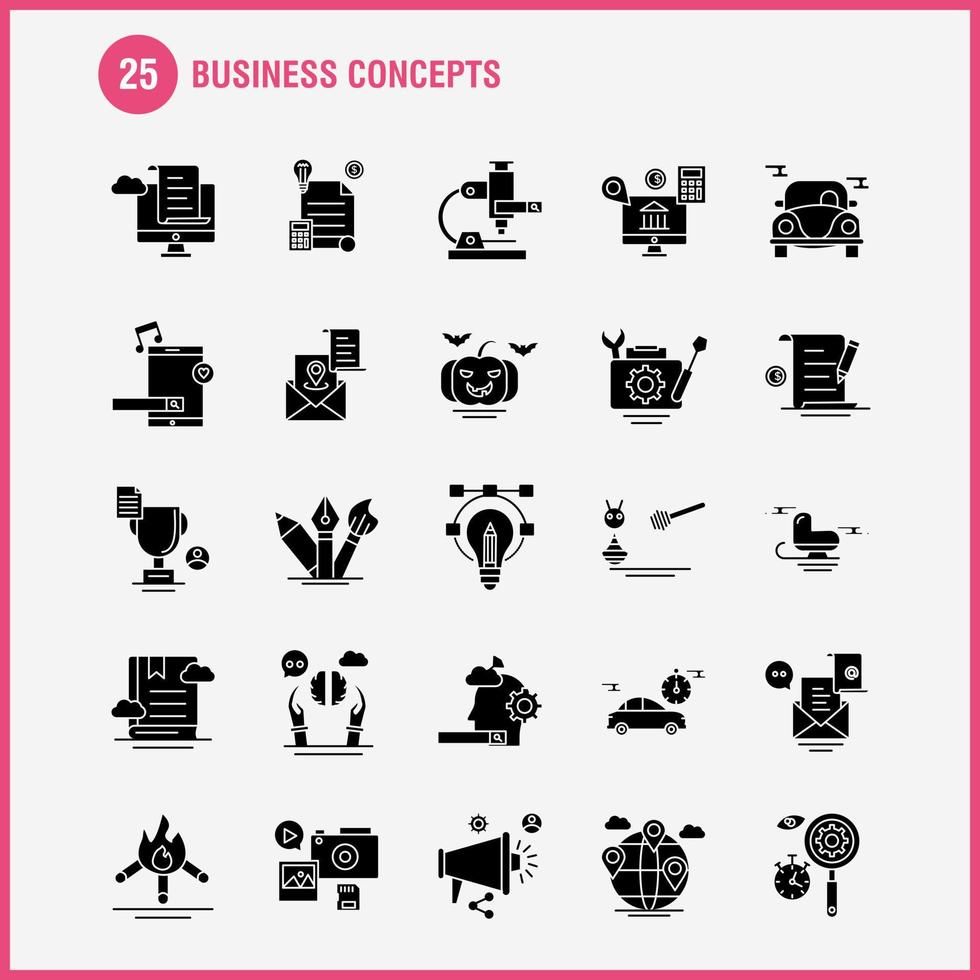 25 BUSINESS CONCEPTS