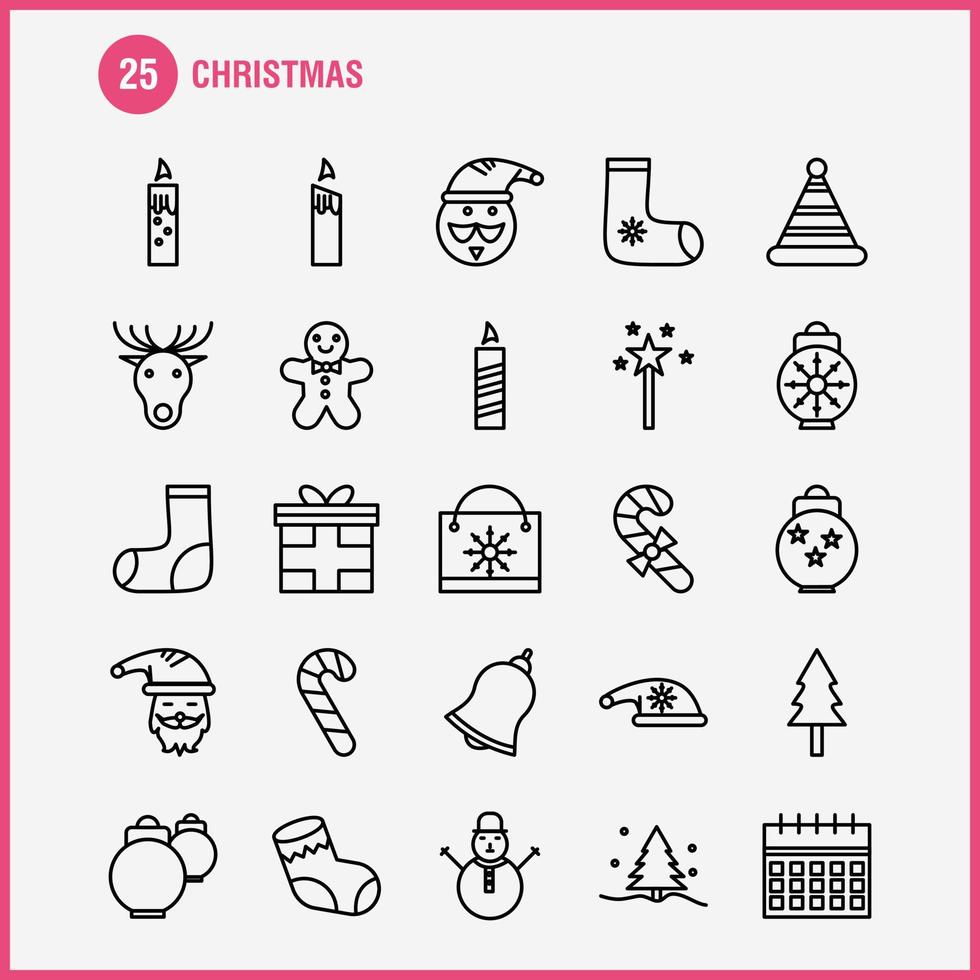 25 CHRISTMAS